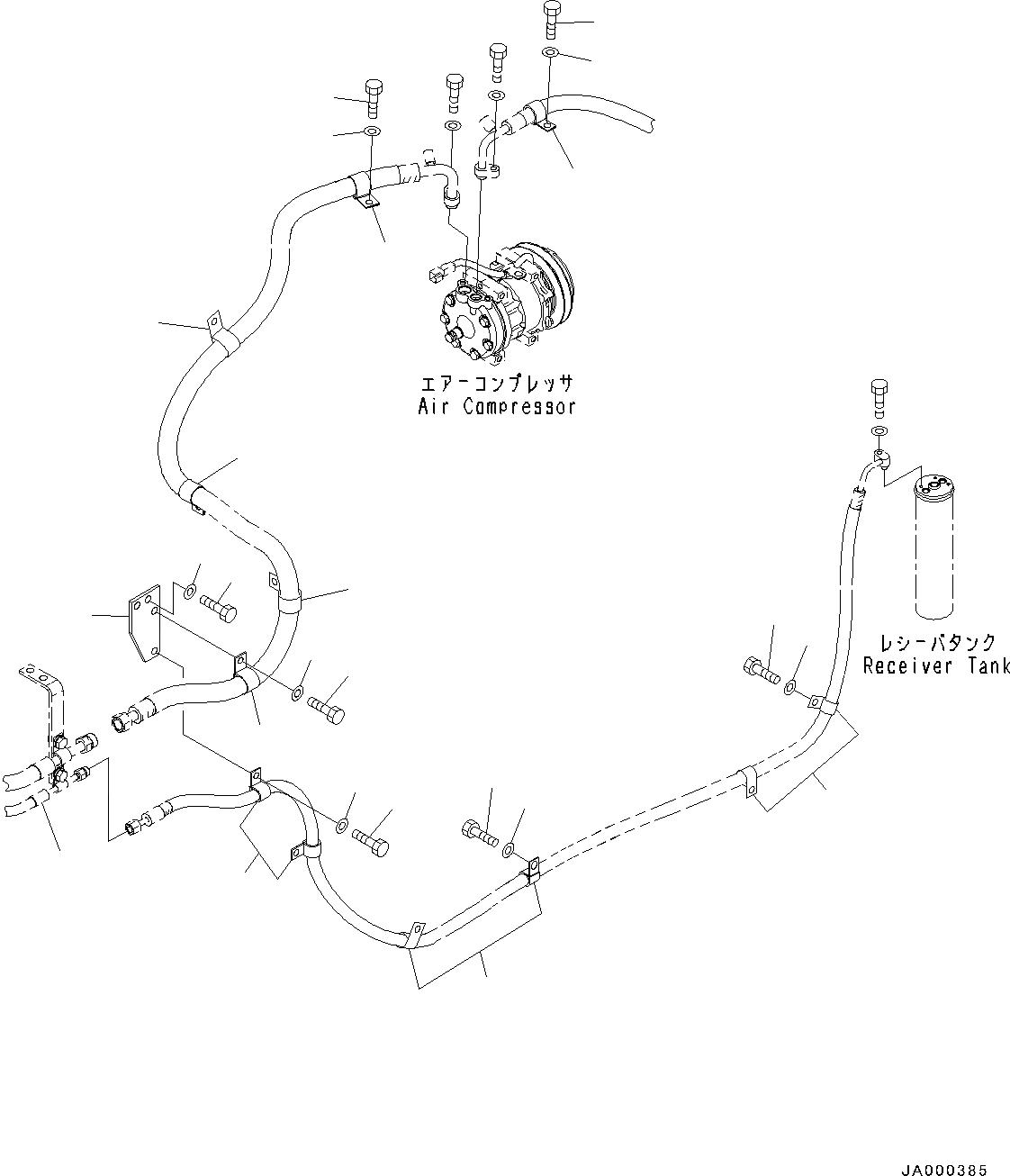 エアーコンプレッサ
Air Compressor

レシーバタンク
Receiver Tank

JA000385