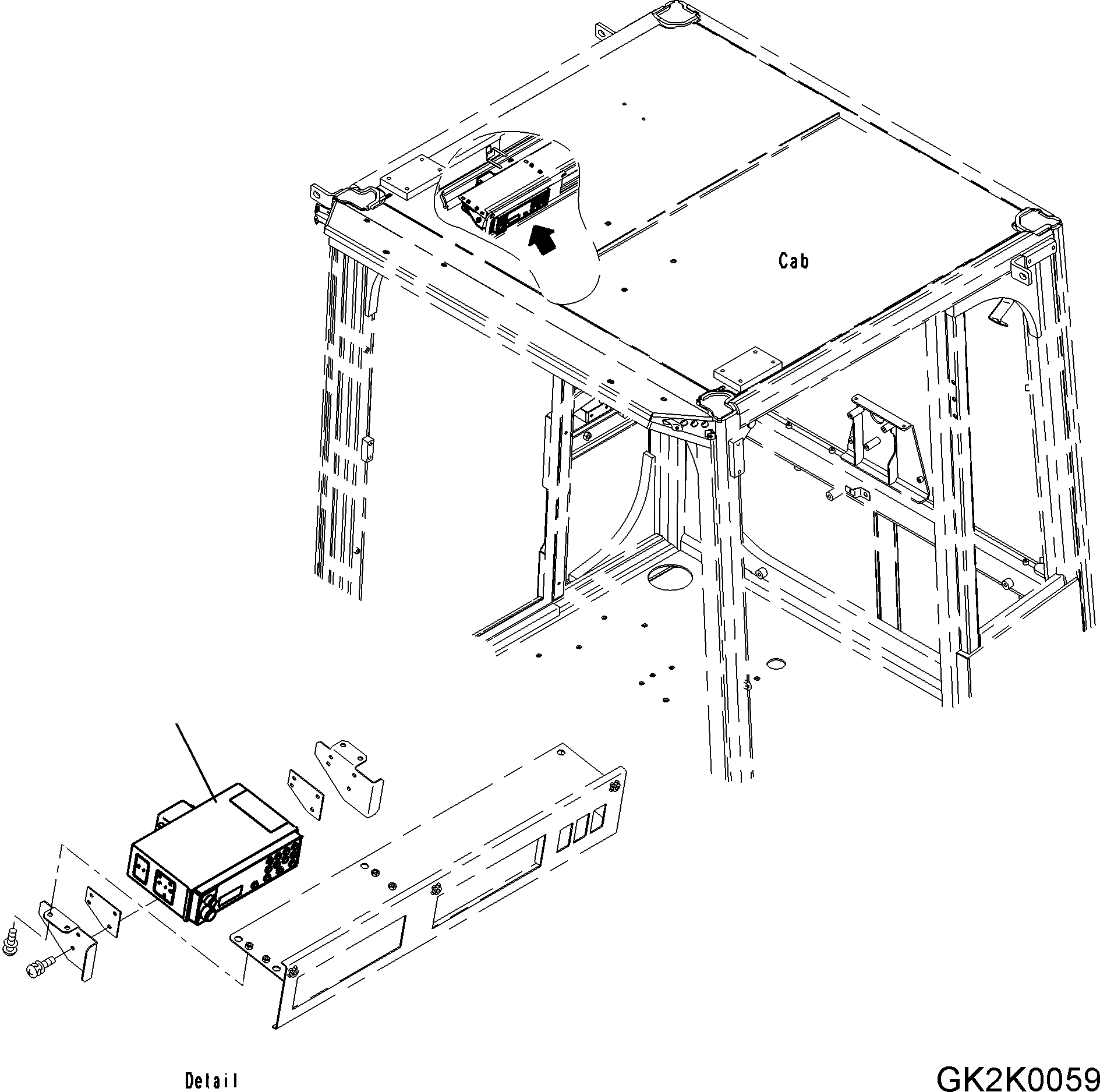 Cab

Detail

GK2K0059