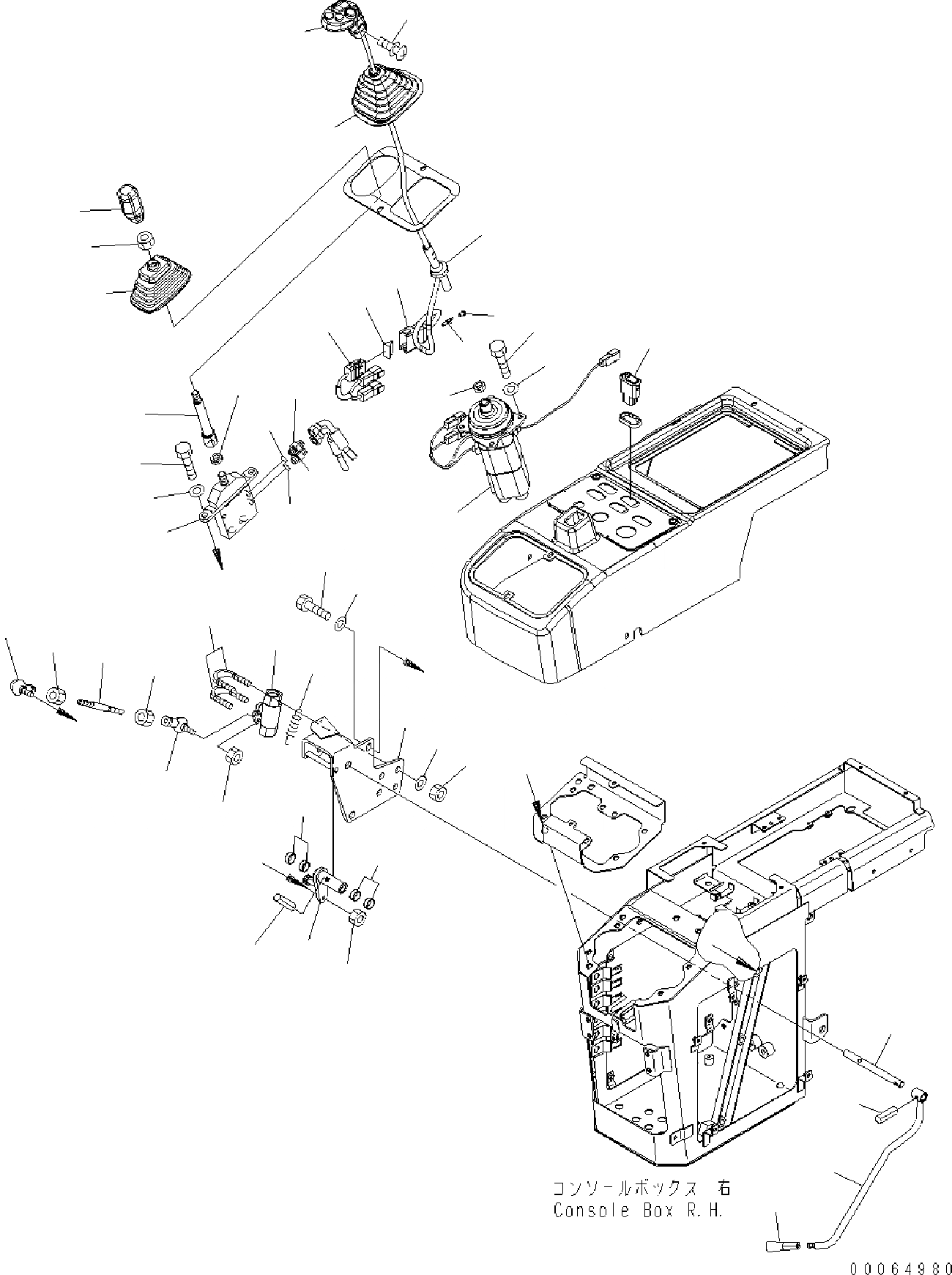 コンソールボックス 右
Console Box R.H.

00064980