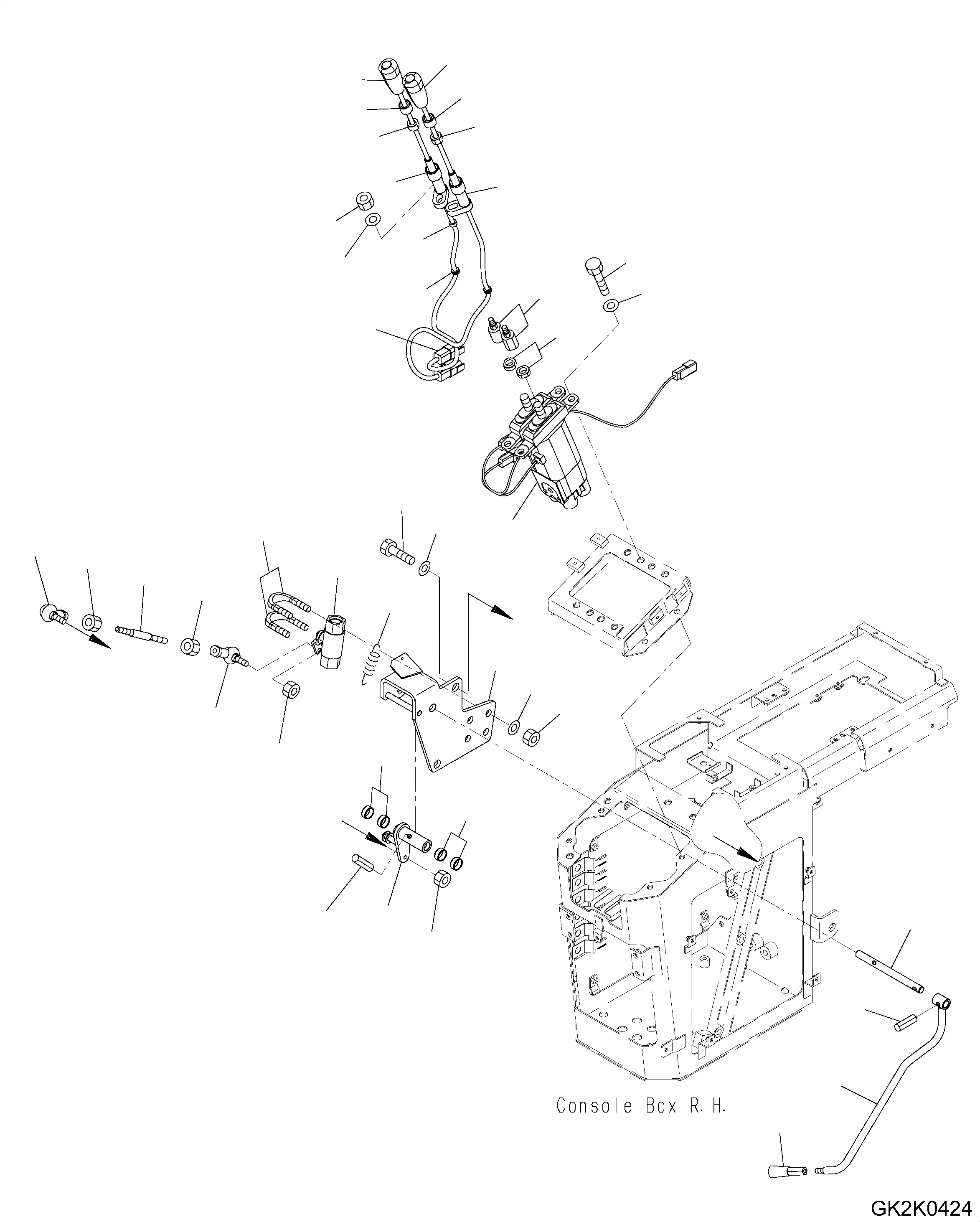 Console Box R.H.

GK2K0424