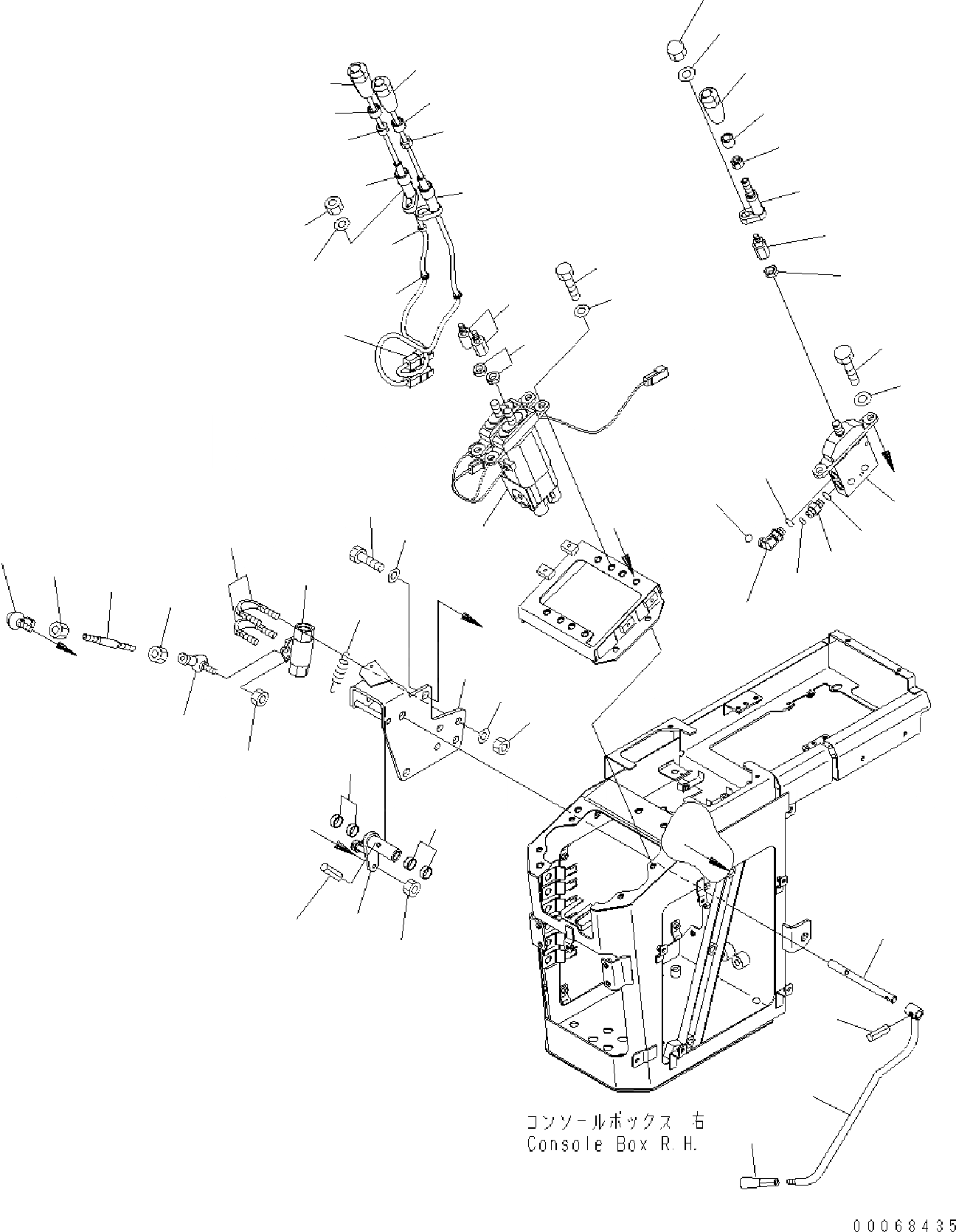 コンソールボックス 右
Console Box R.H.

00068435