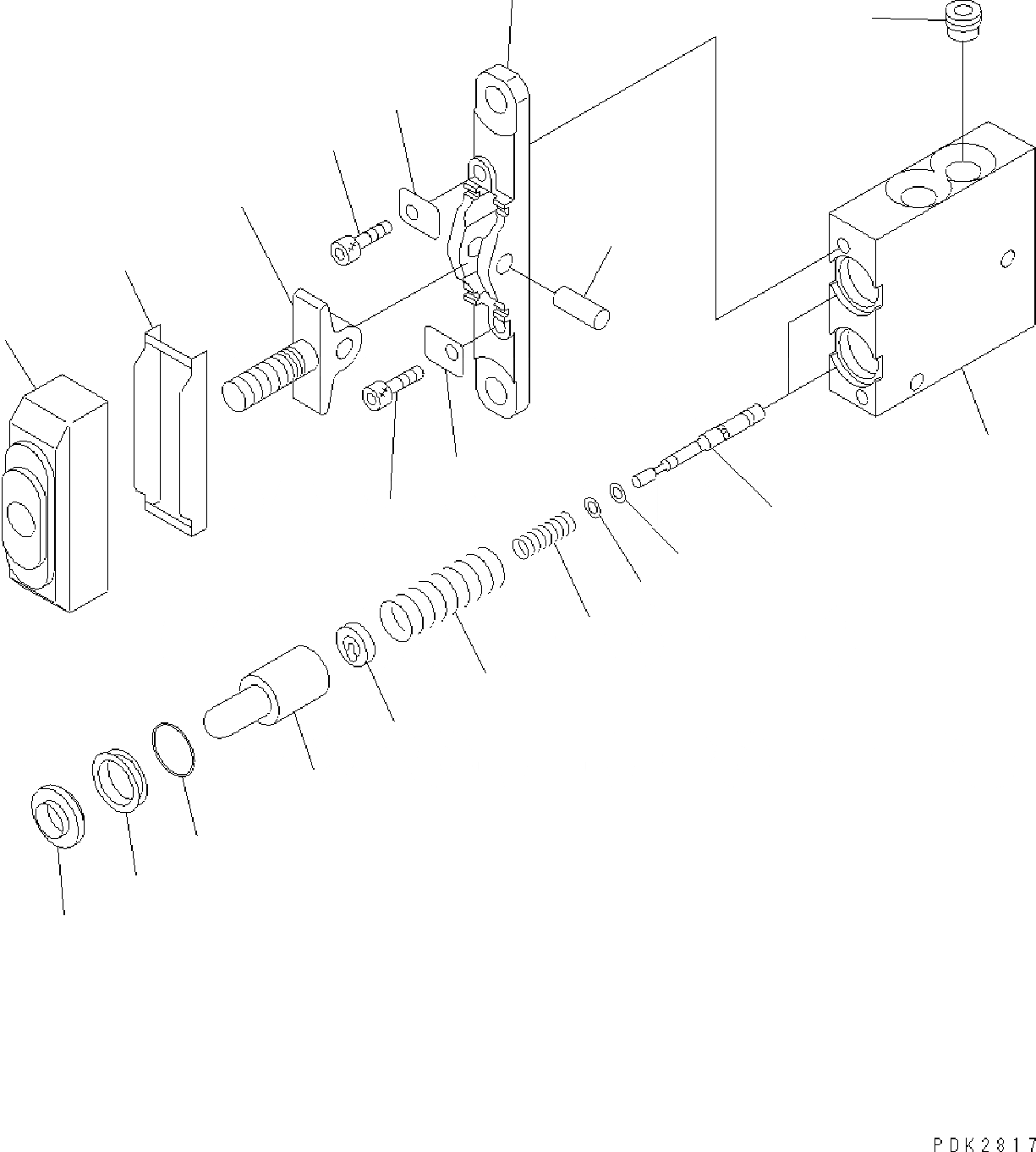 PDK2817