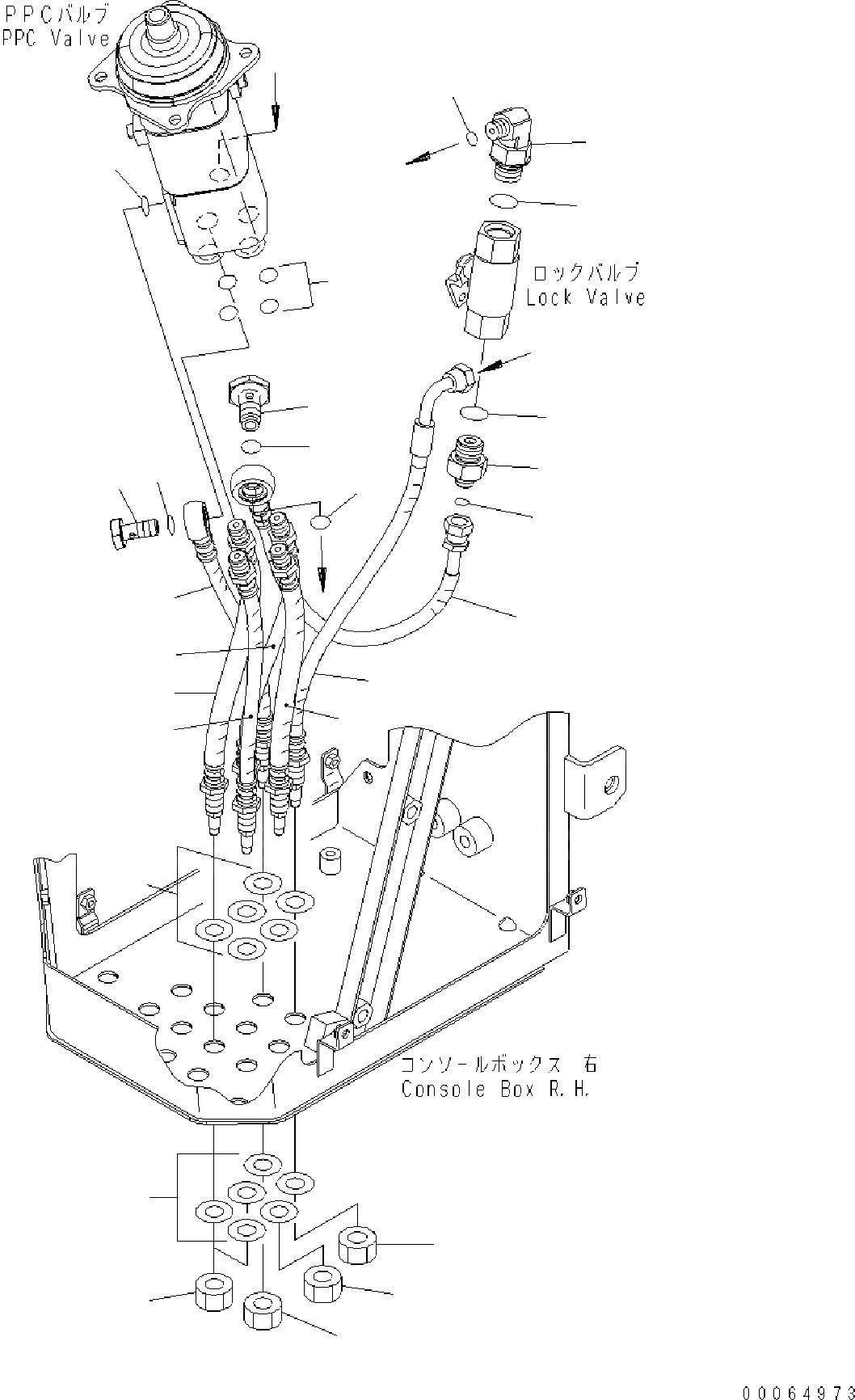 PPCバルブ
PPC Valve

ロックバルブ
Lock Valve

コンソールボックス 右
Console Box R.H.

00064973