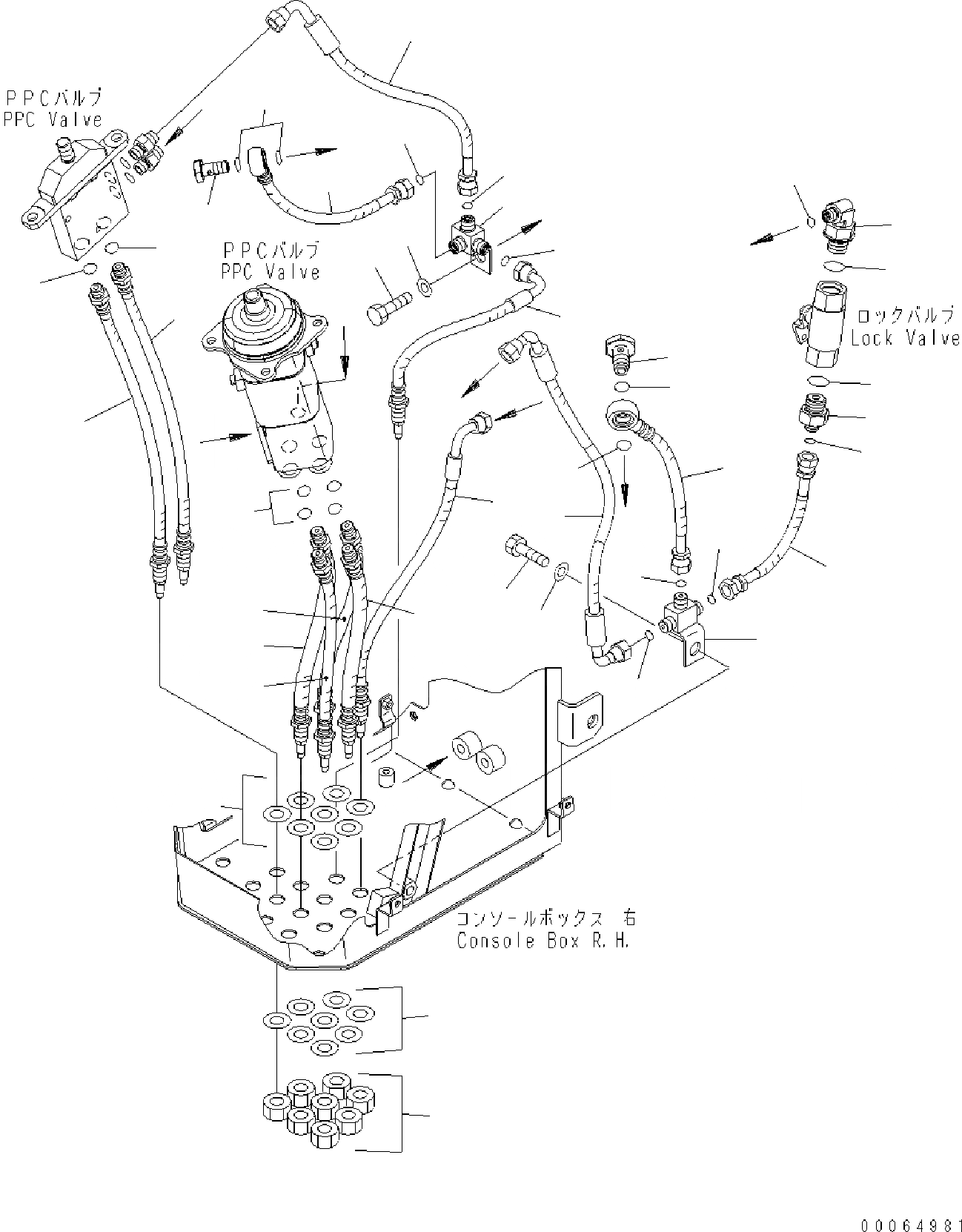 PPCバルブ
PPC Valve

PPCバルブ
PPC Valve

ロックバルブ
Lock Valve

コンソールボックス 右
Console Box R.H.

00064981