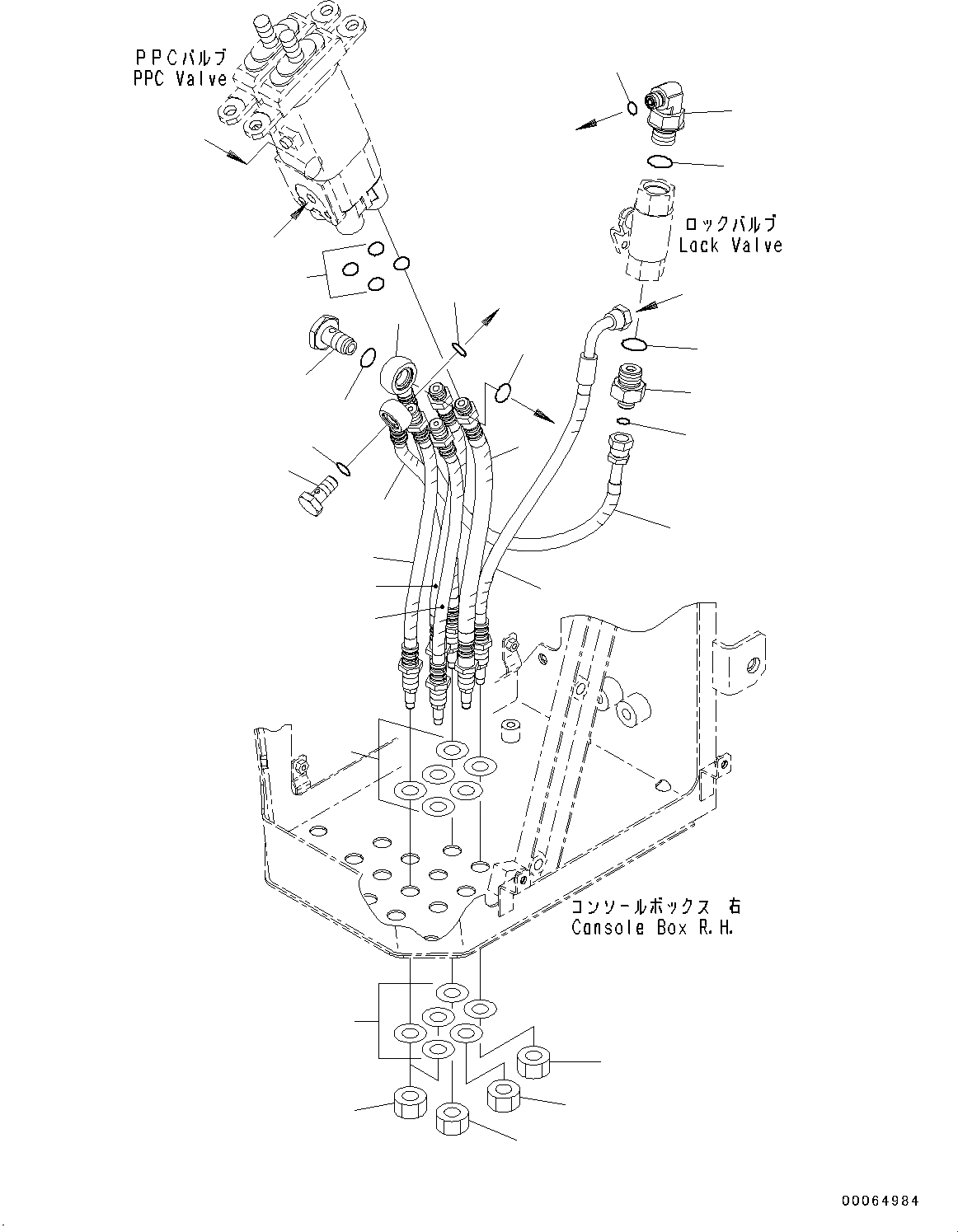 PPCバルブ
PPC Valve

ロックバルブ
Lock Valve

コンソールボックス 右
Console Box R.H.

00064984