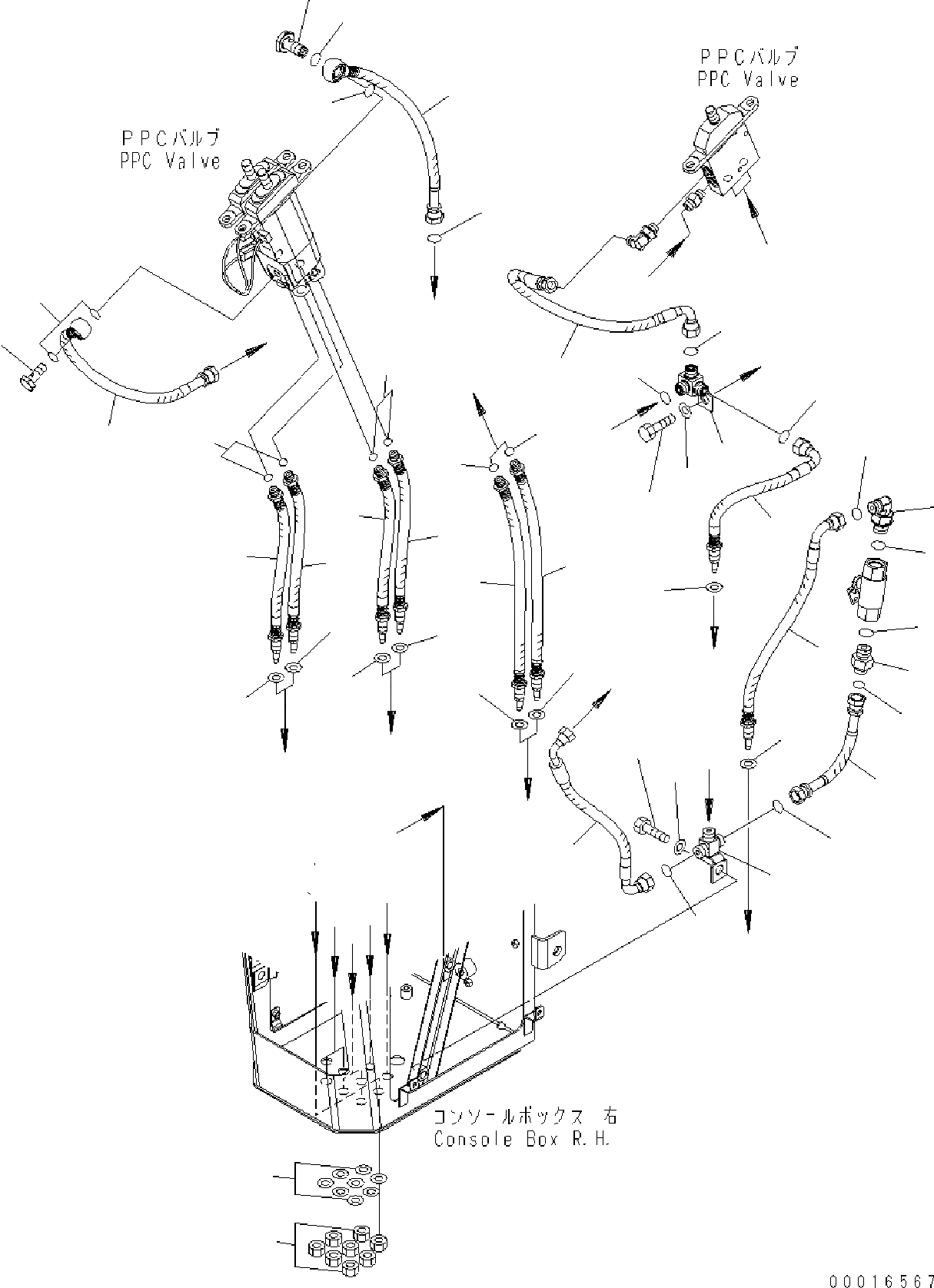 PPCバルブ
PPC Valve

PPCバルブ
PPC Valve

コンソールボックス 右
Console Box R.H.

00016567