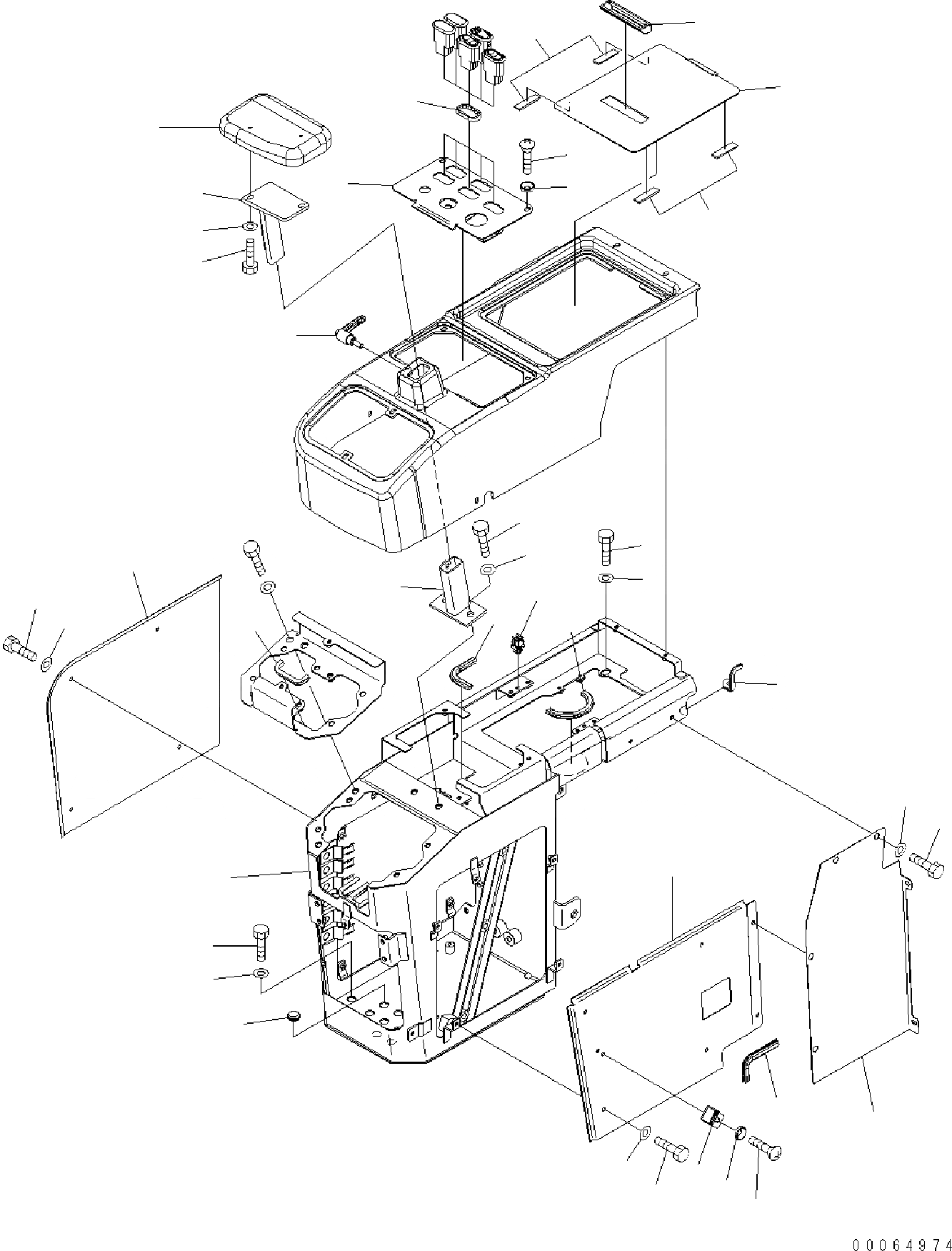 00064974