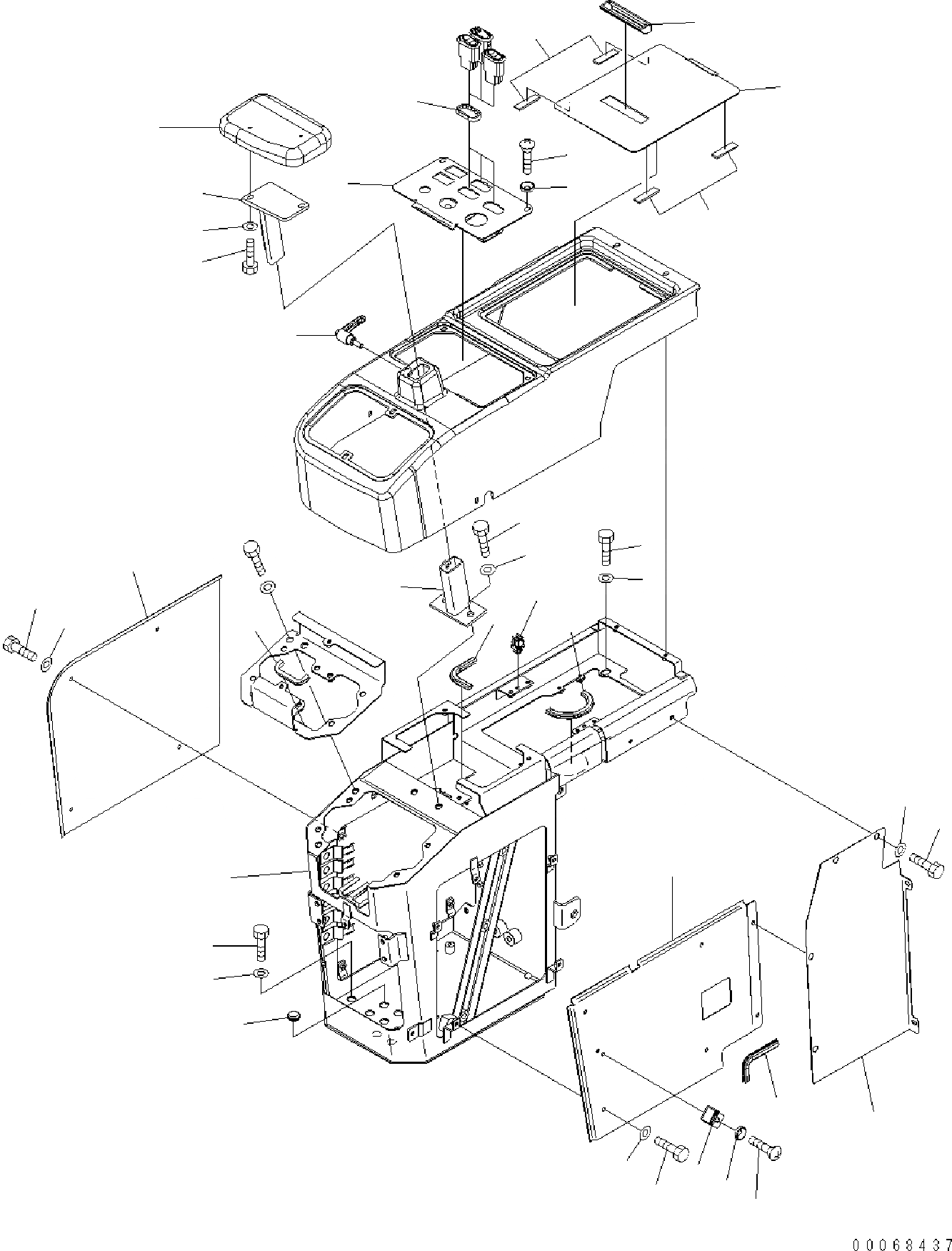 00068437