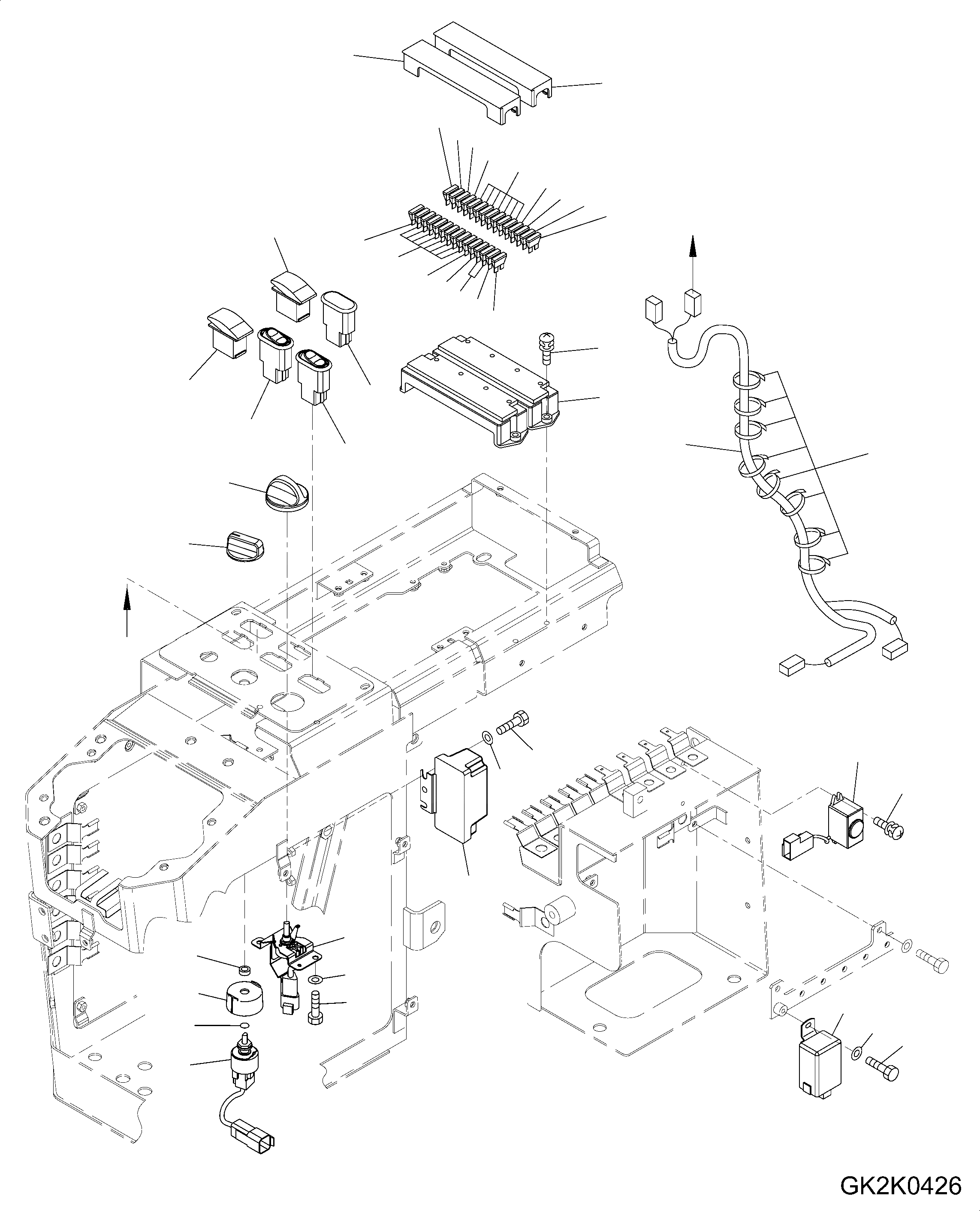 GK2K0426