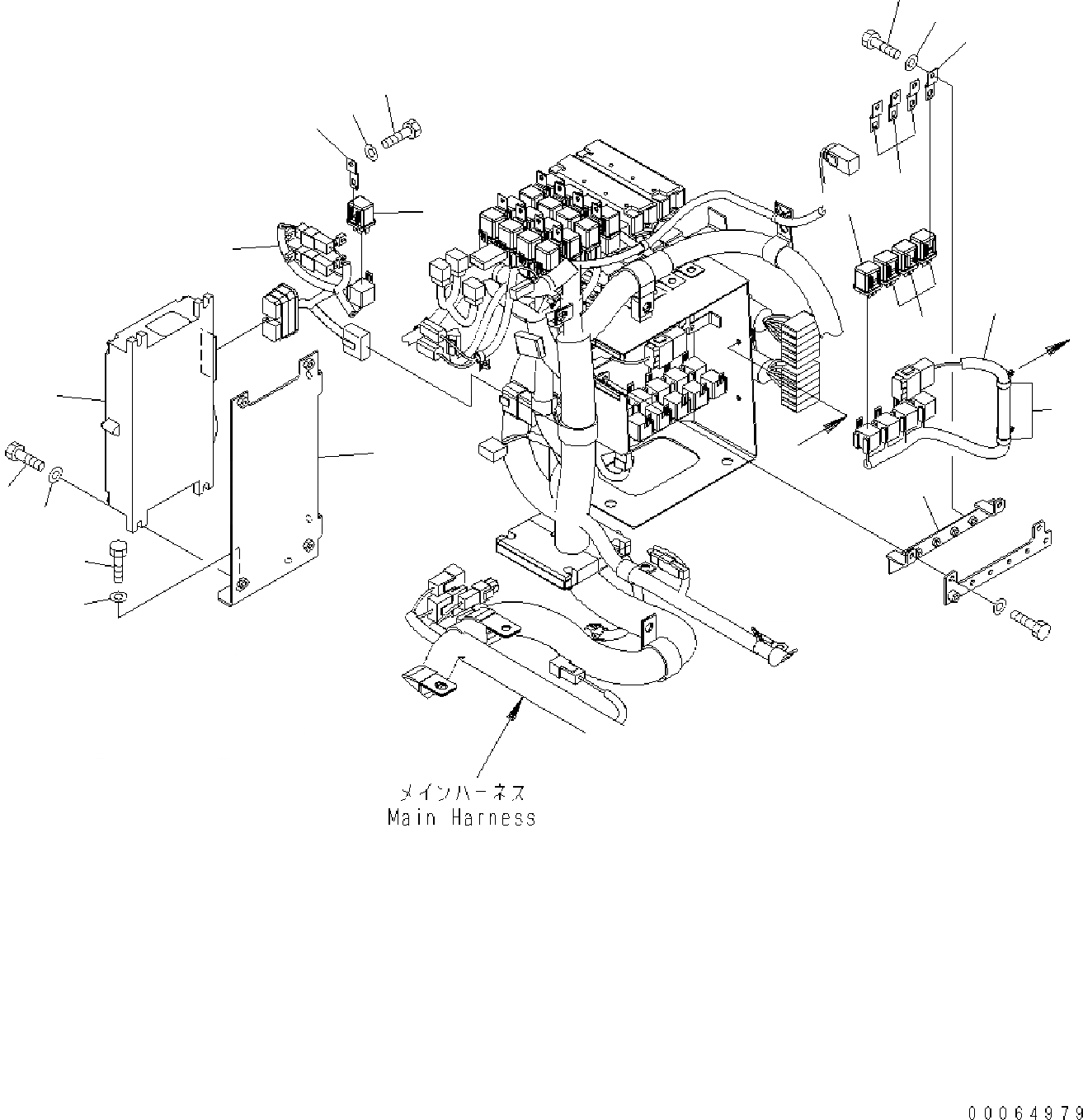 メインハーネス
Main Harness

00064979