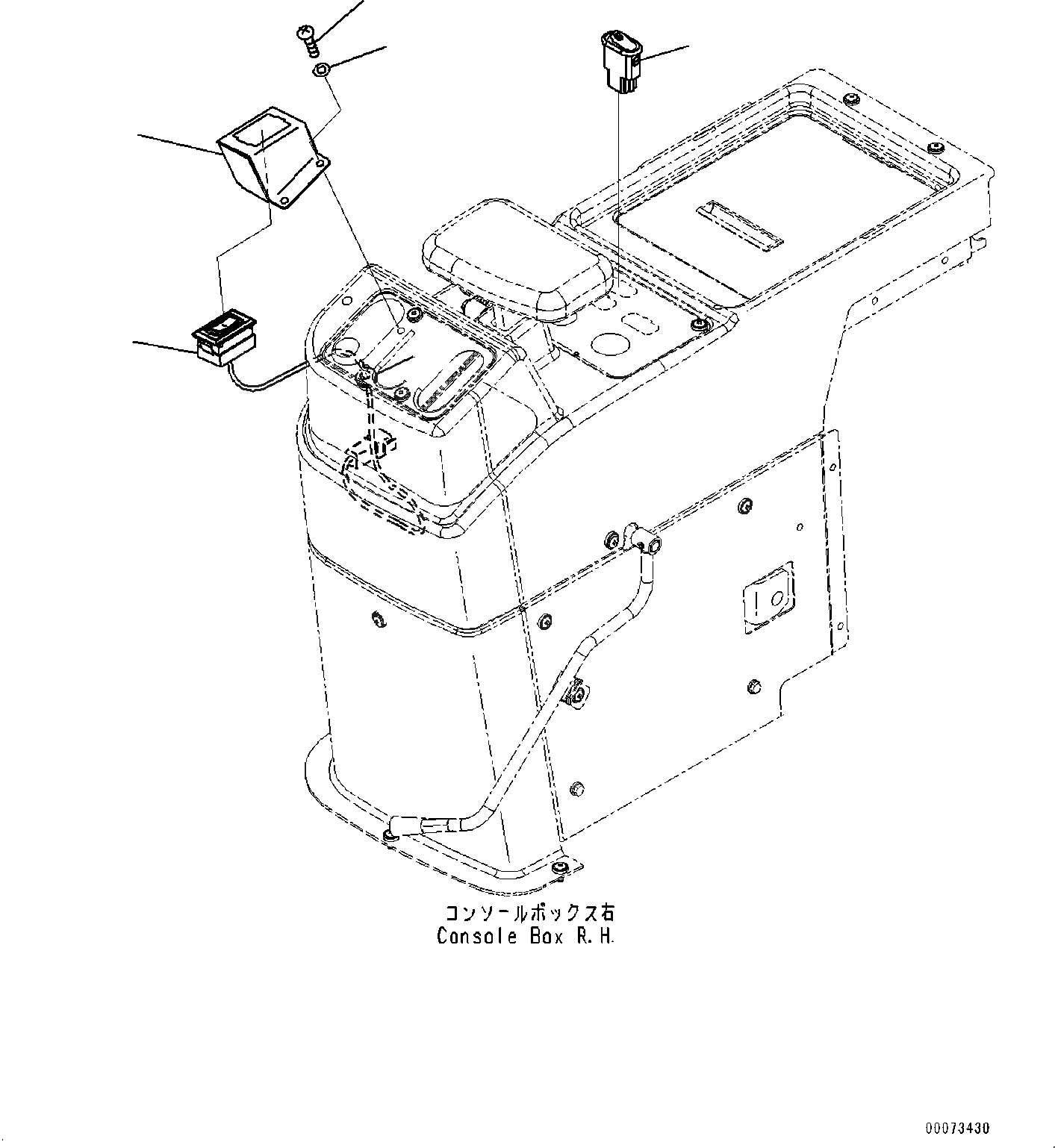 コンソールボックス右
Console Box R.H.

00073430