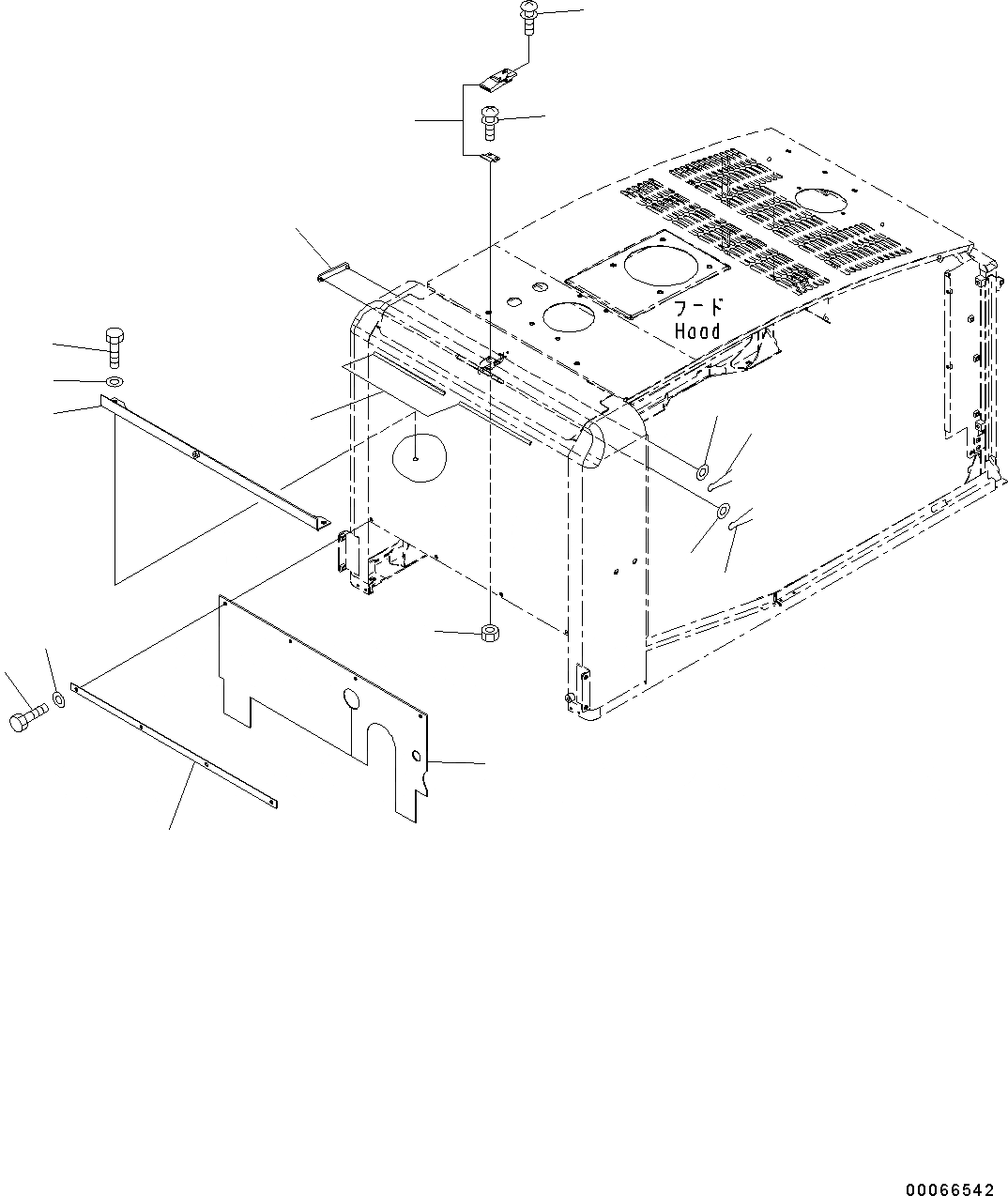 フード
Hood

00066542