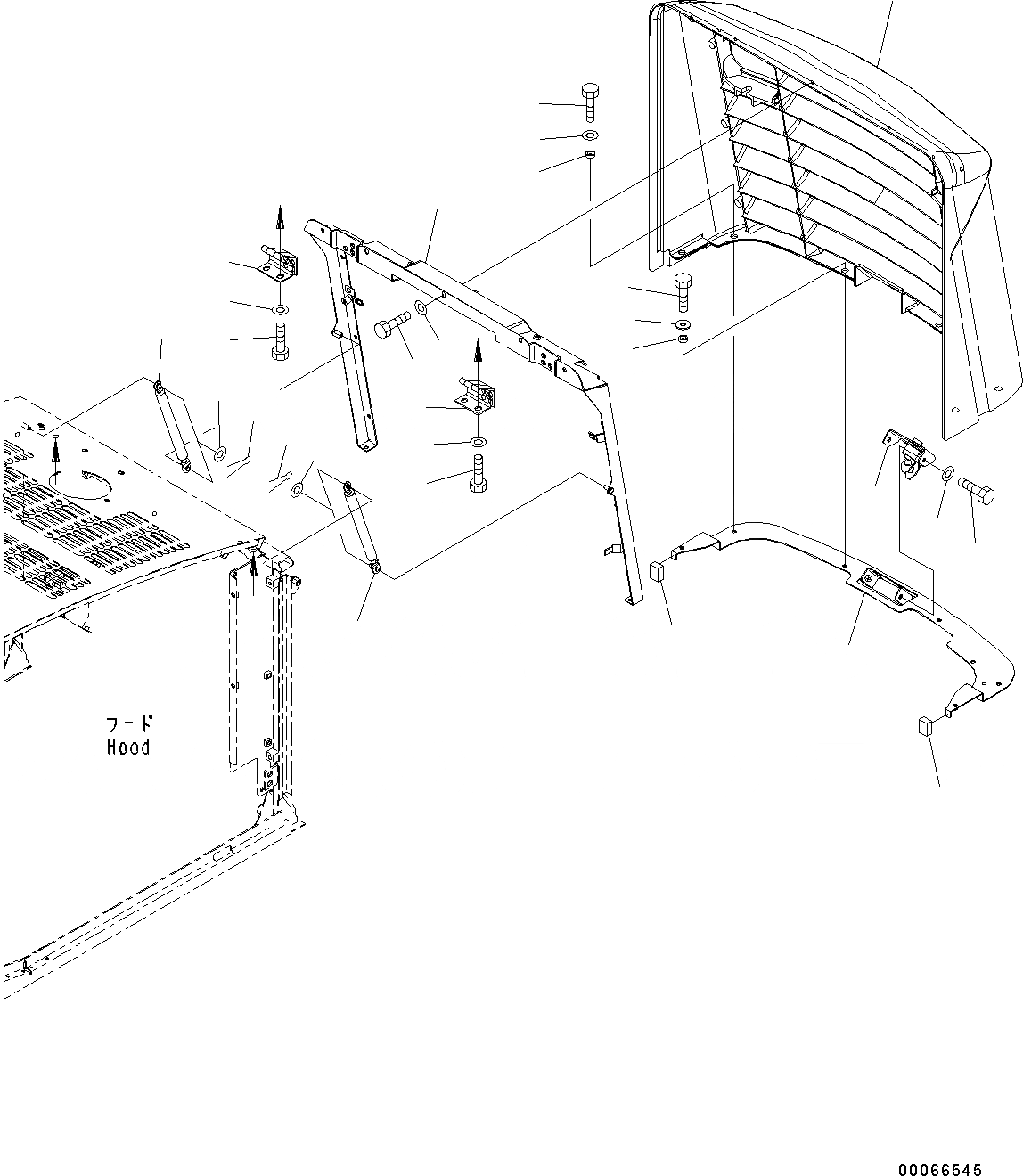 フード
Hood

00066545