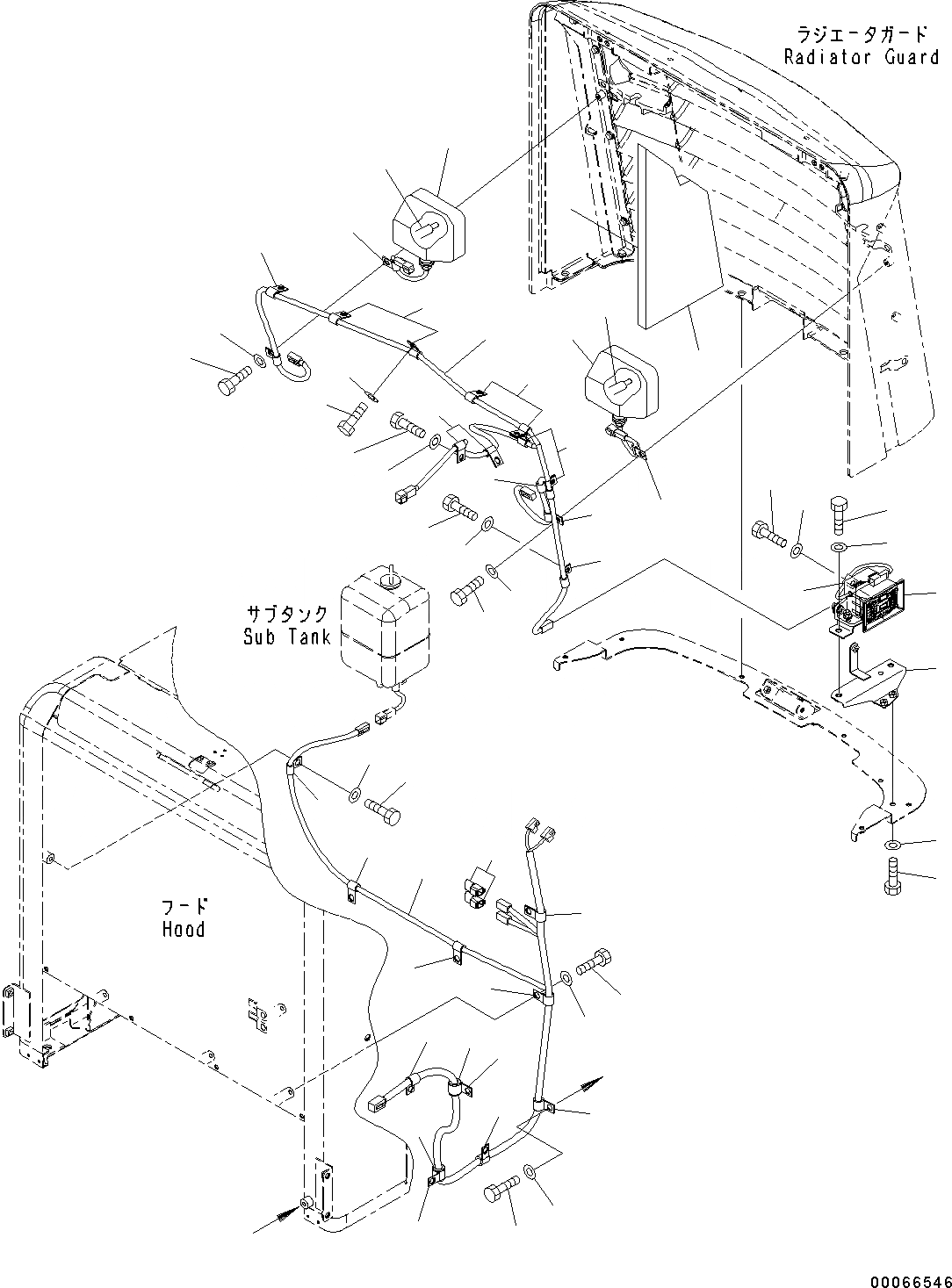 ラジエータガード
Radiator Guard

サブタンク
Sub Tank

フード
Hood

00066546