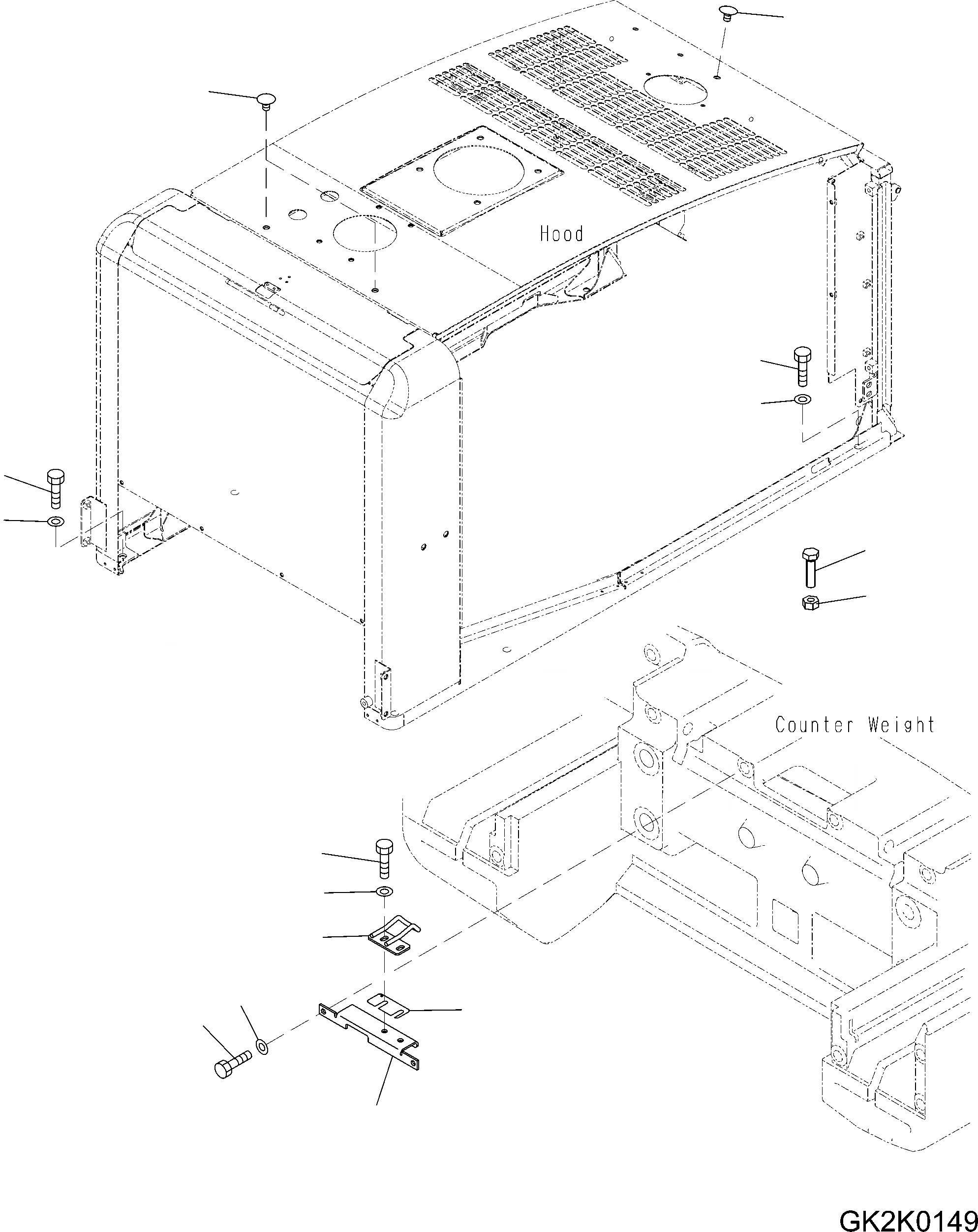 Hood

Counter Weight

GK2K0149