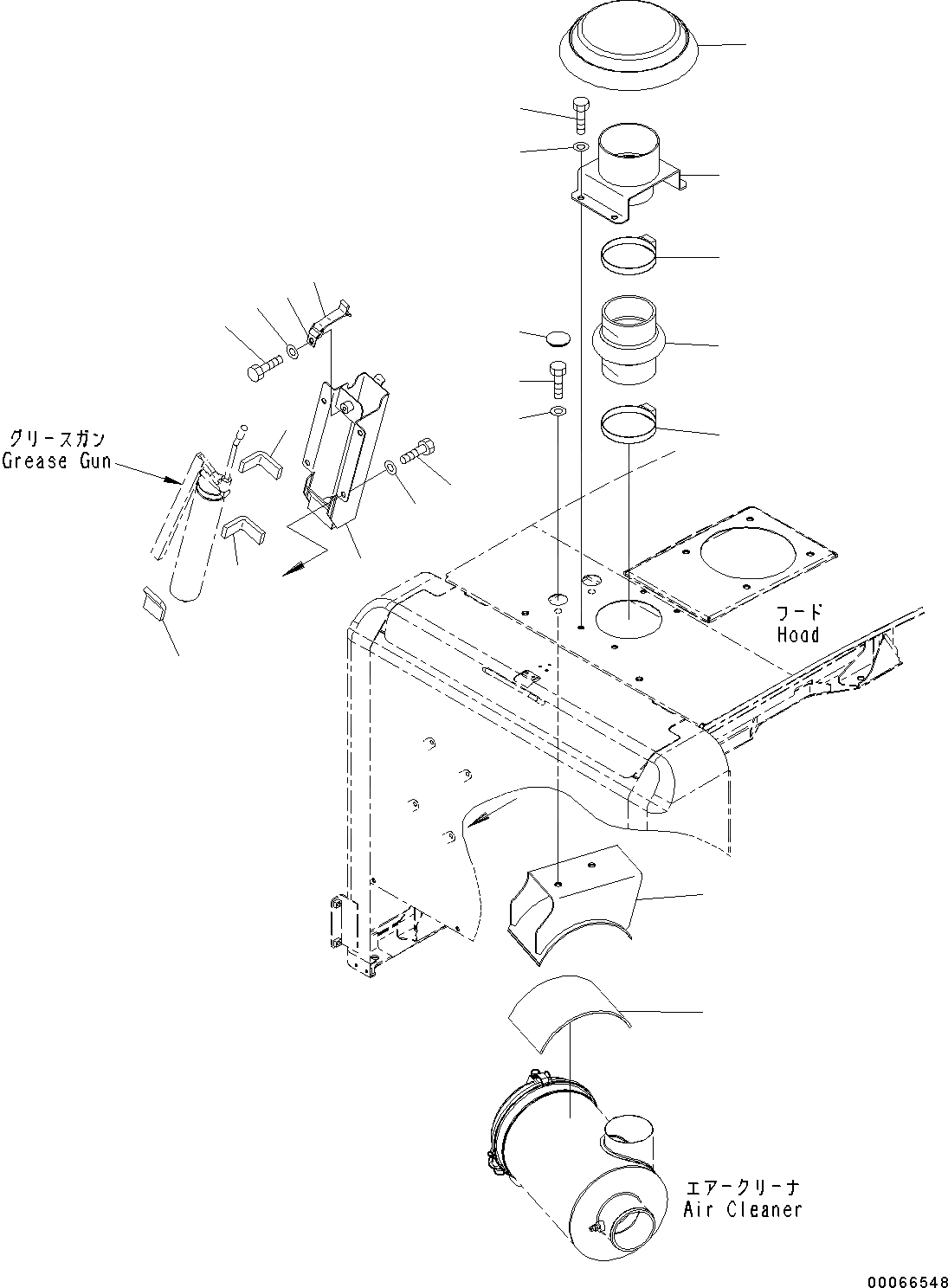 グリースガン
Grease Gun

フード
Hood

エアークリーナ
Air Cleaner

00066548