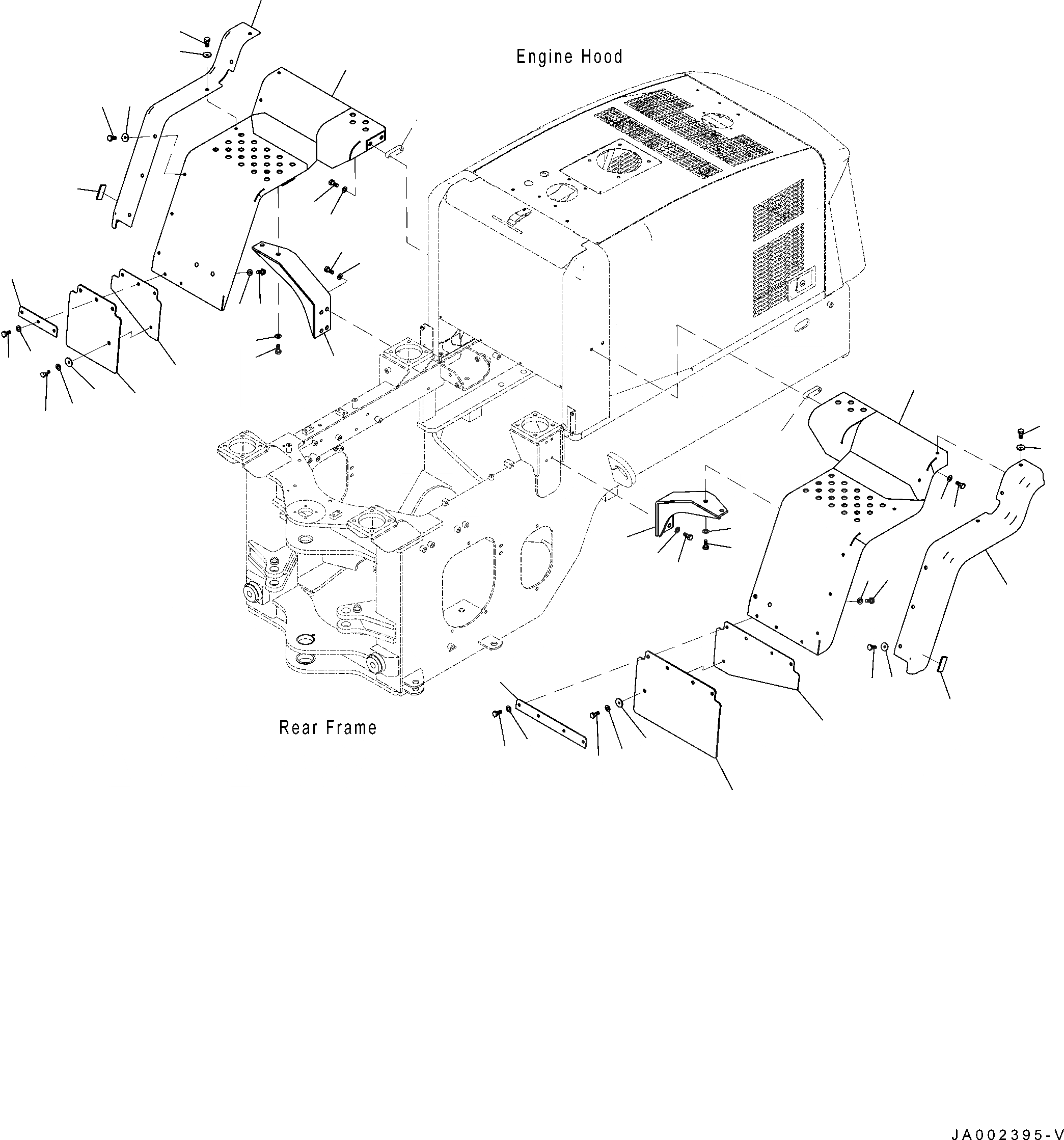 Engine Hood

Rear Frame

JA002395-V