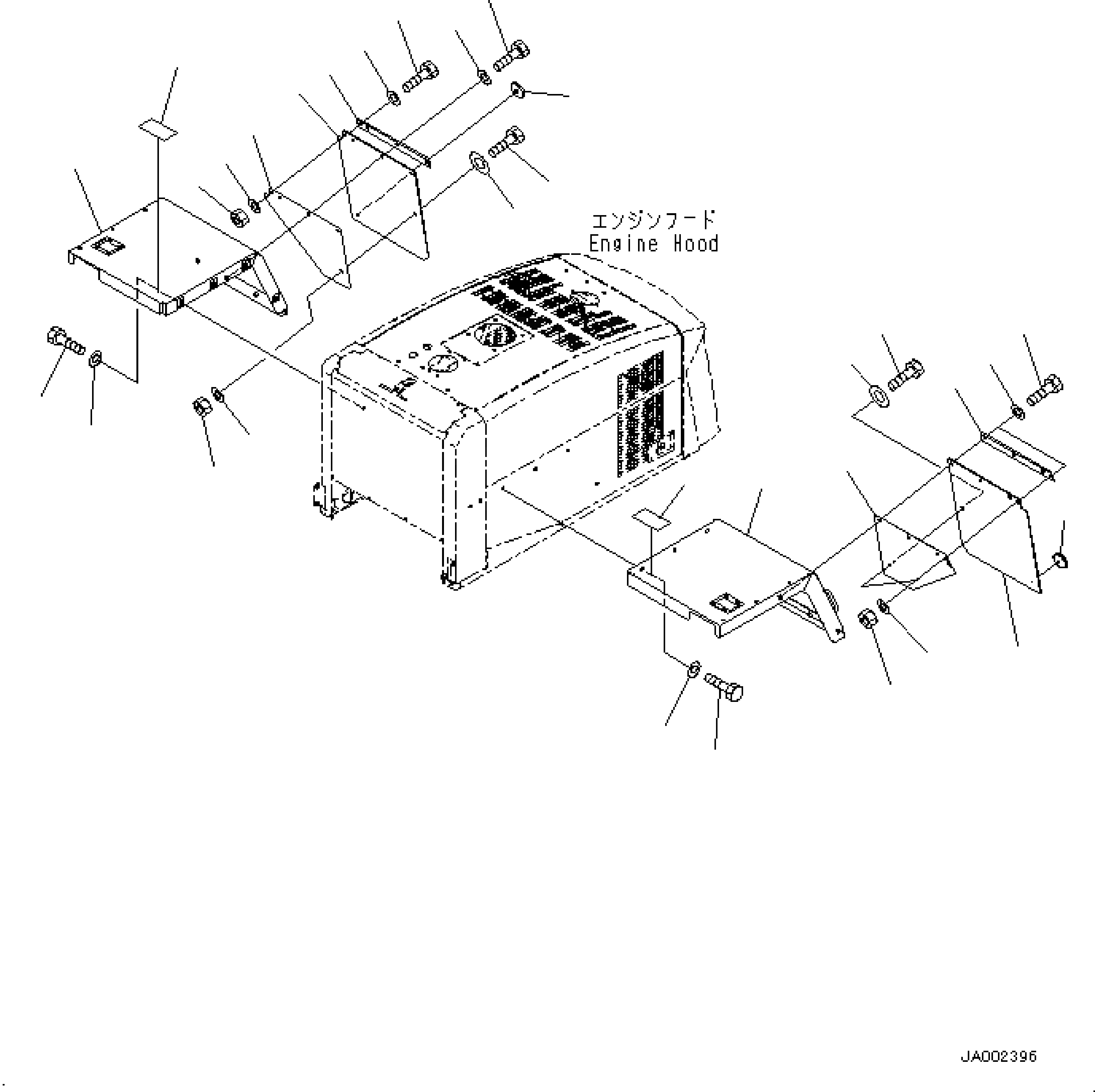 エンジンフード
Engine Hood

JA002396