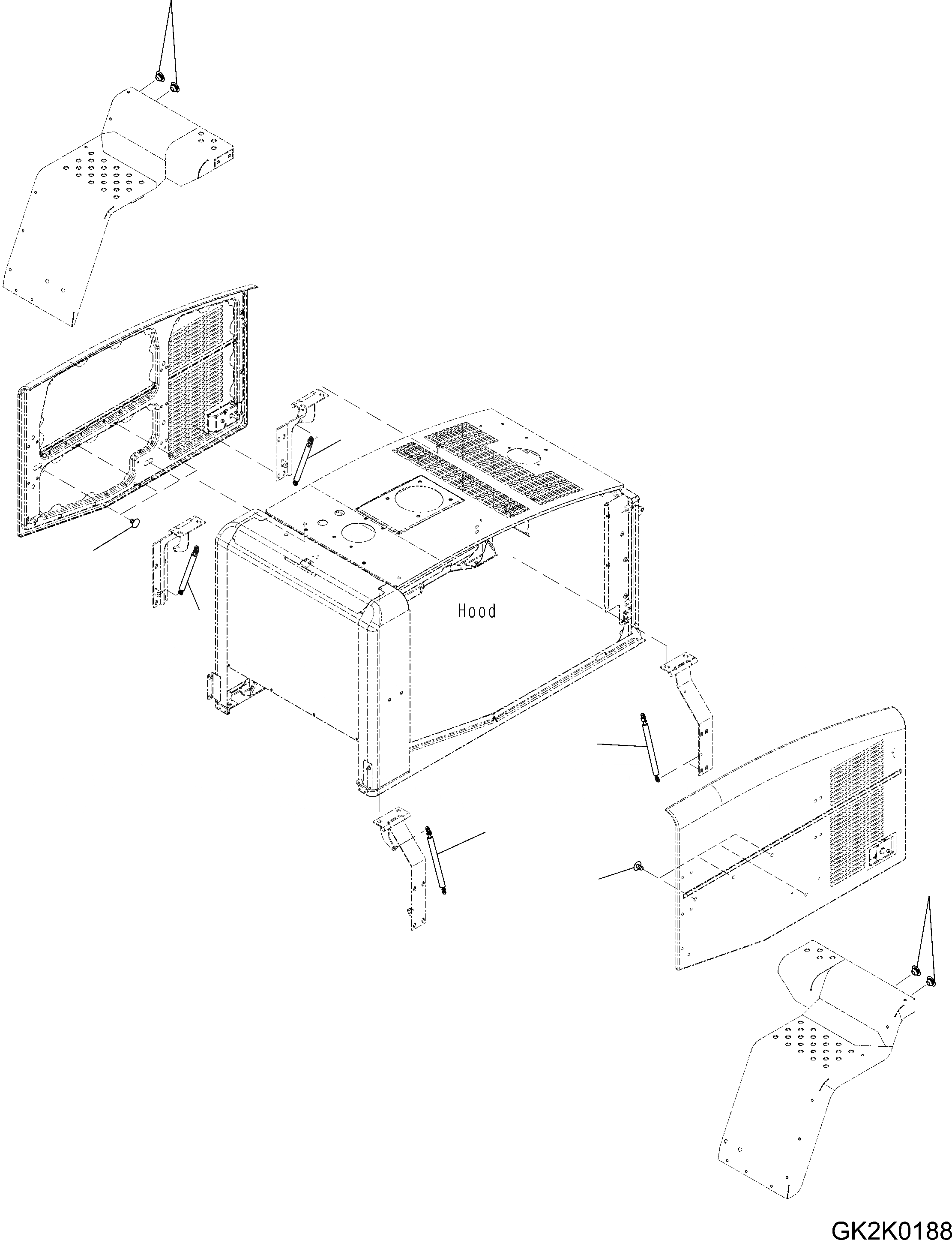 Hood

GK2K0188