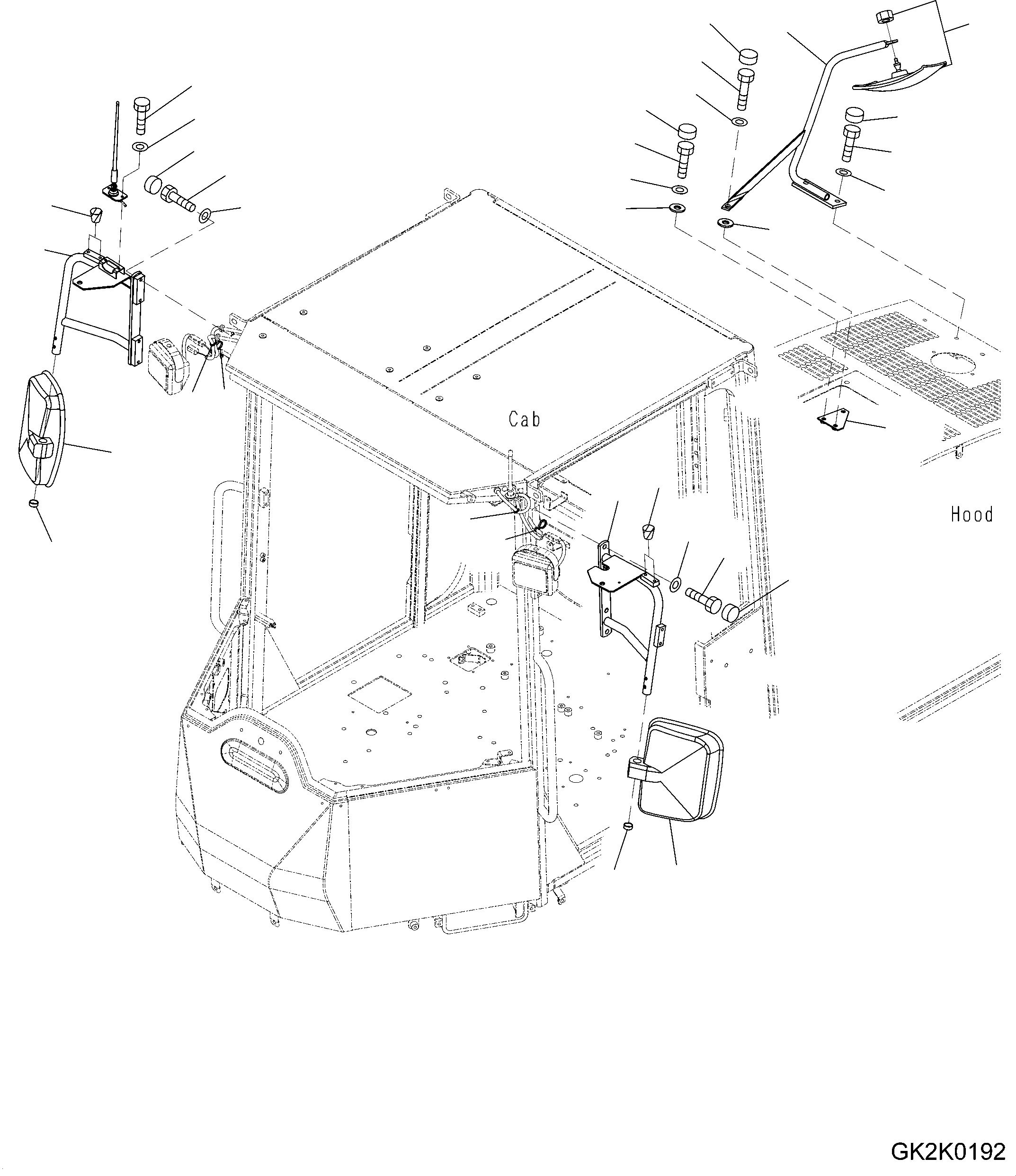 Cab

Hood

GK2K0192