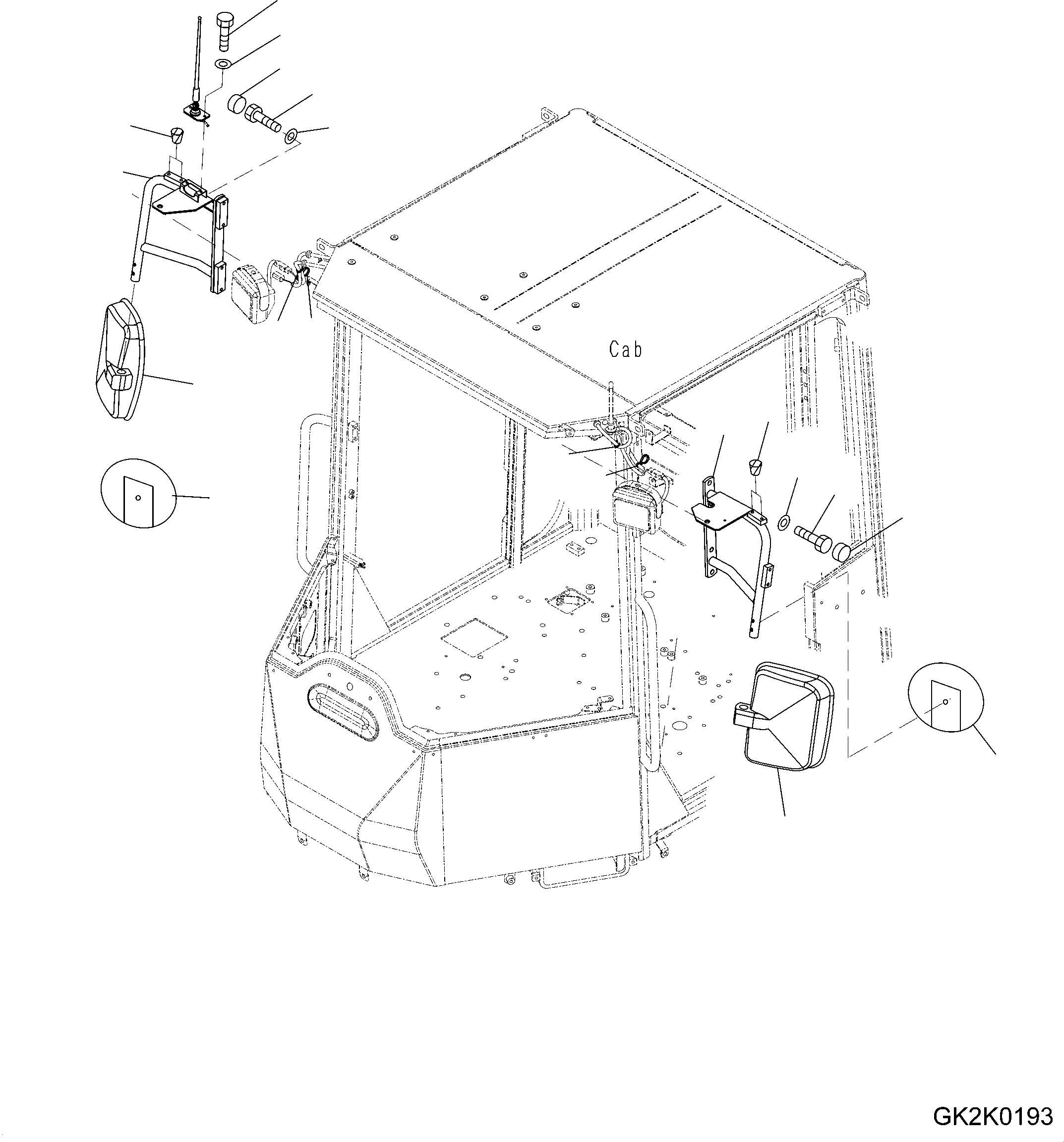 Cab

GK2K0193