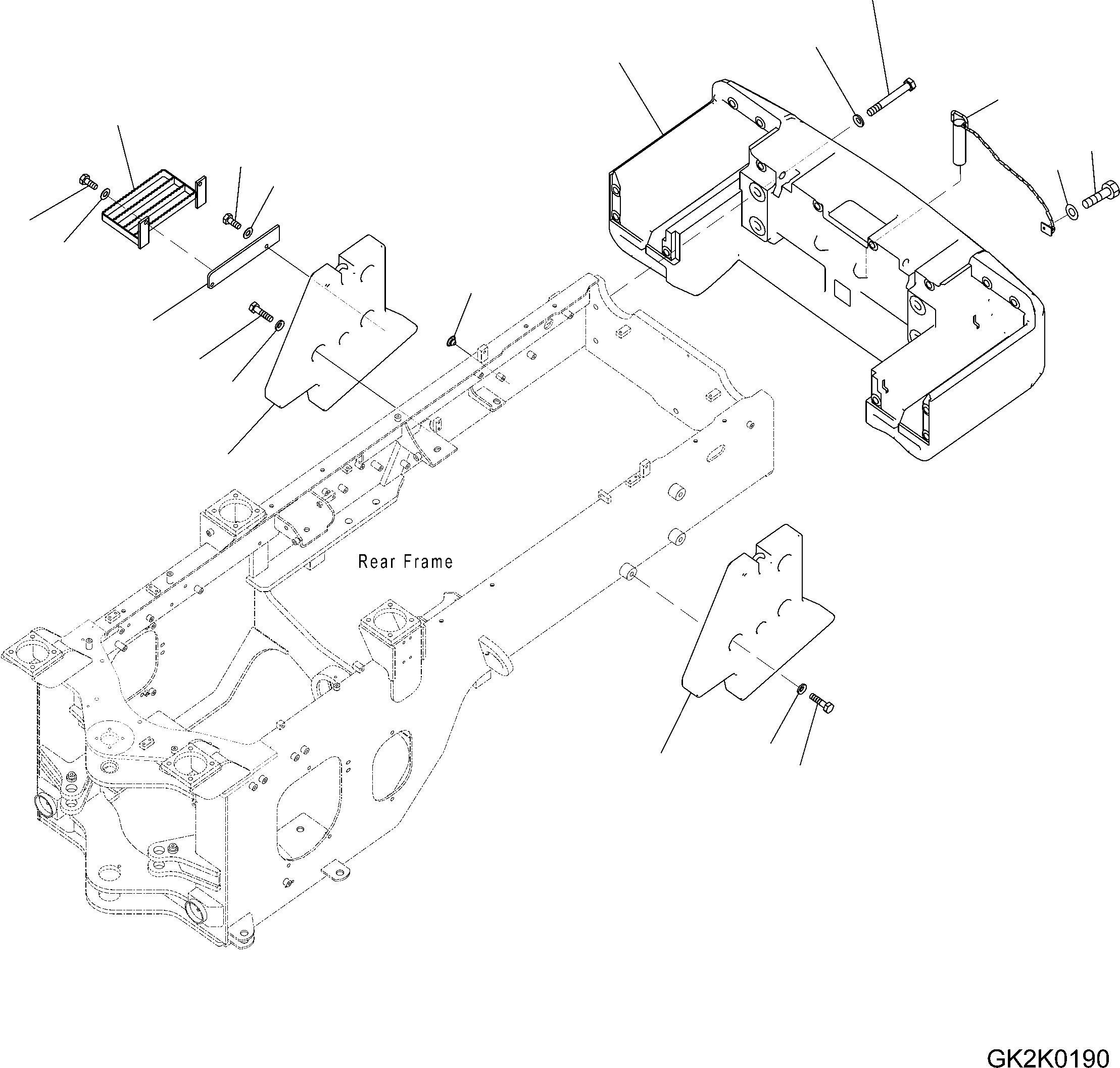 Rear Frame

GK2K0190