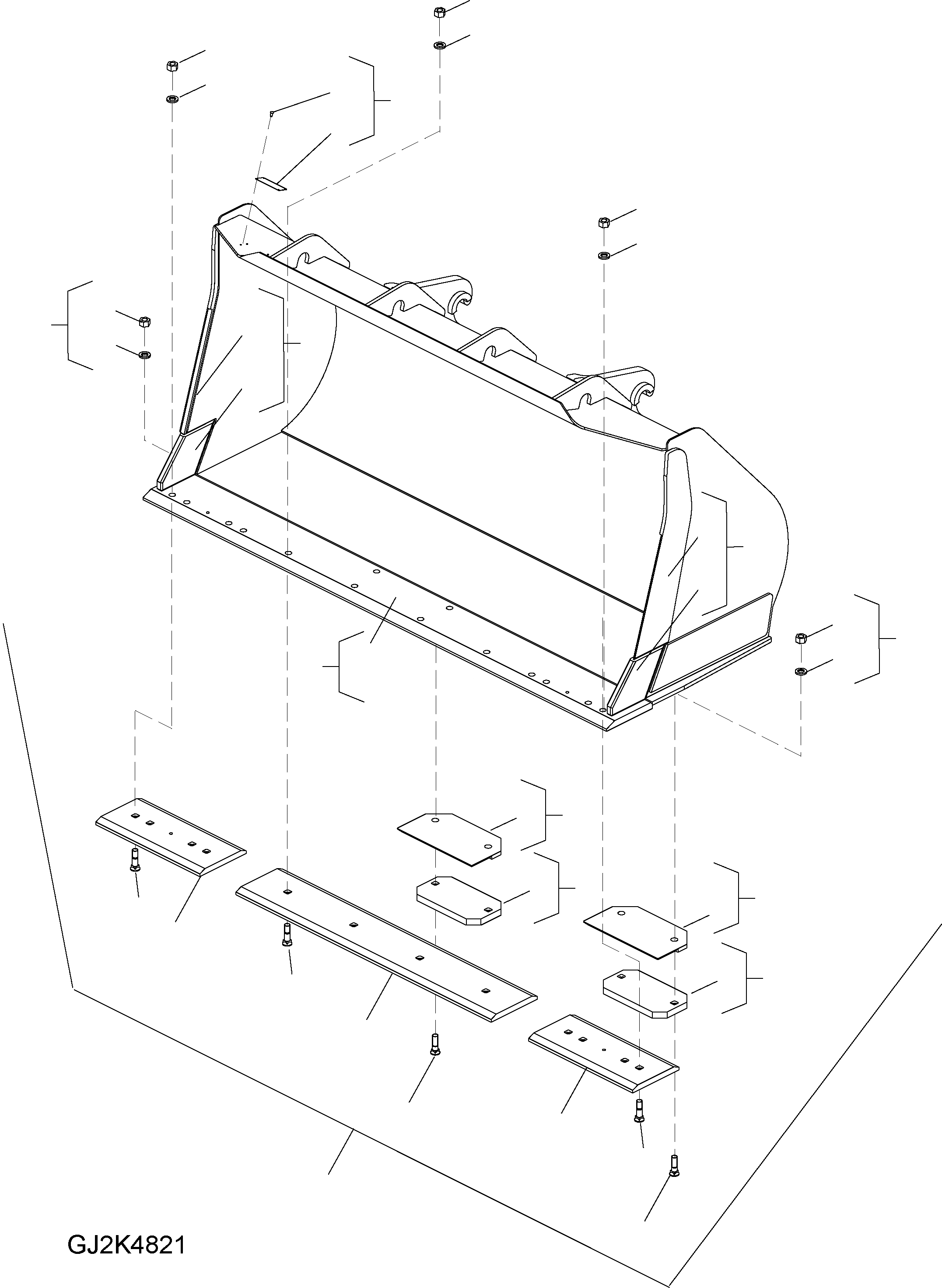 GJ2K4821