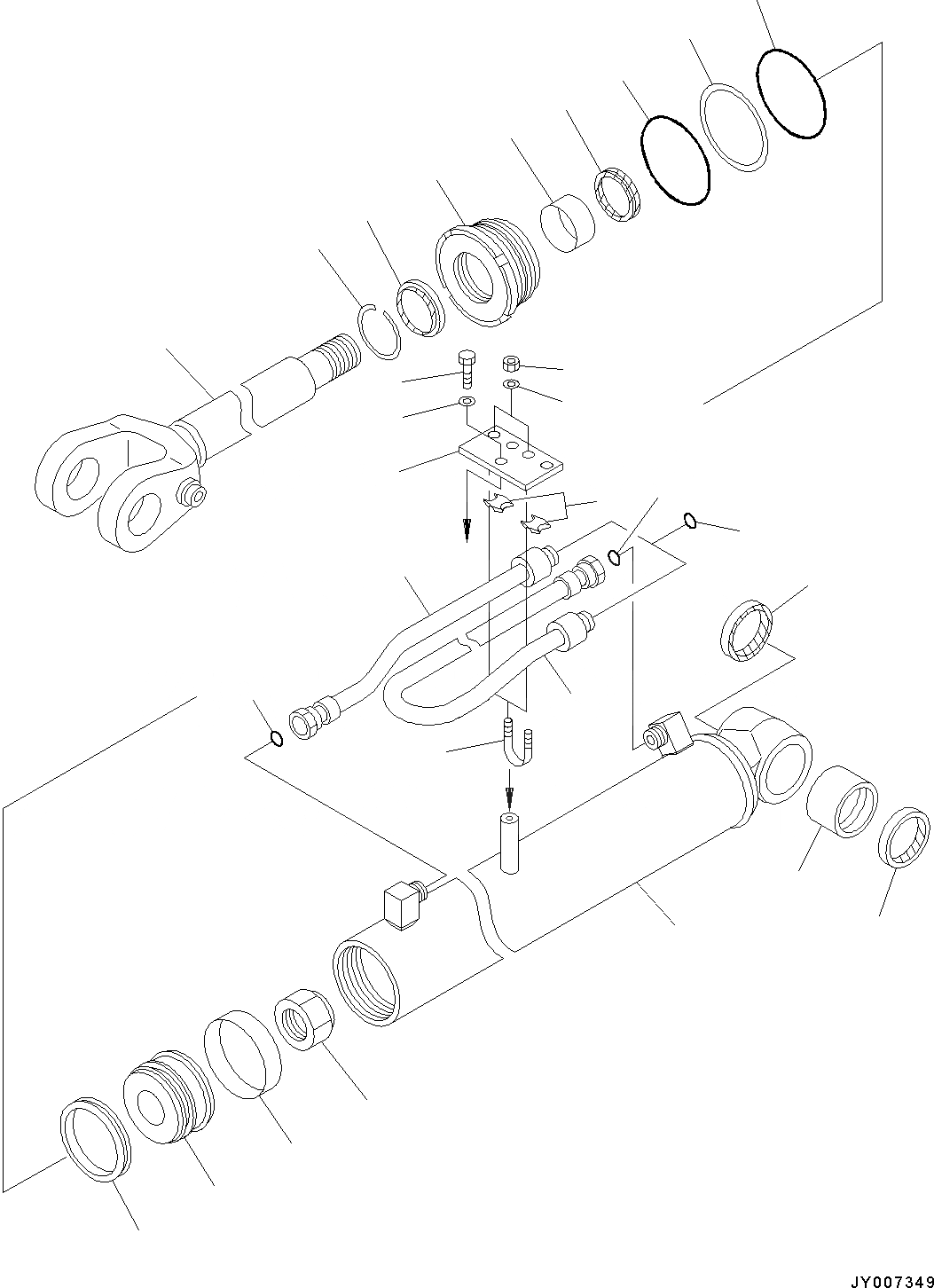 JY007349