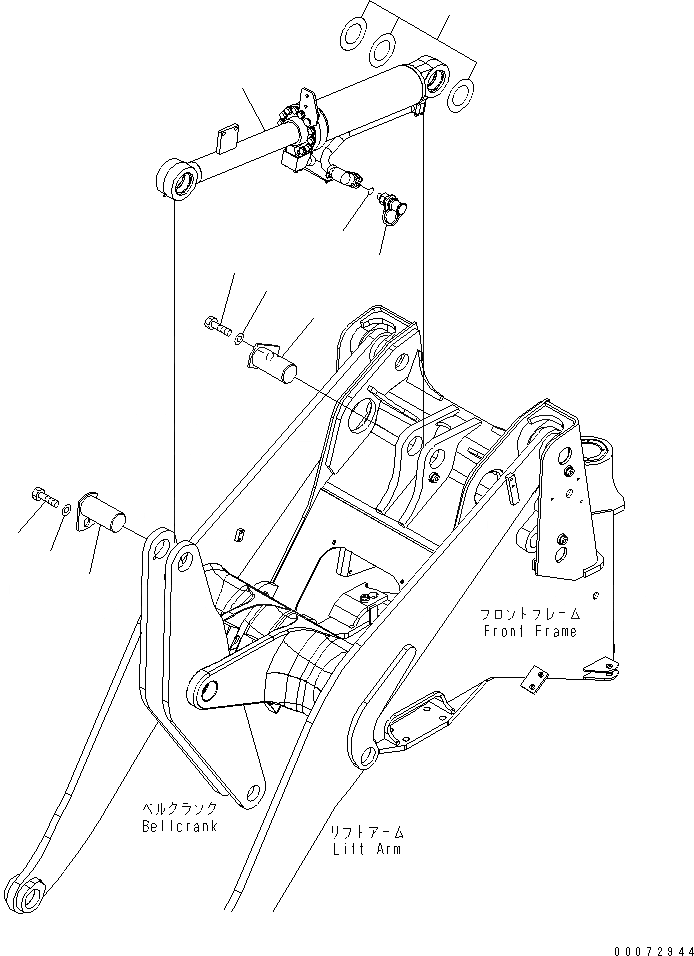 フロントフレーム
Front Frame

ベルクランク
Bellcrank

リフトアーム
Lift Arm

00072944