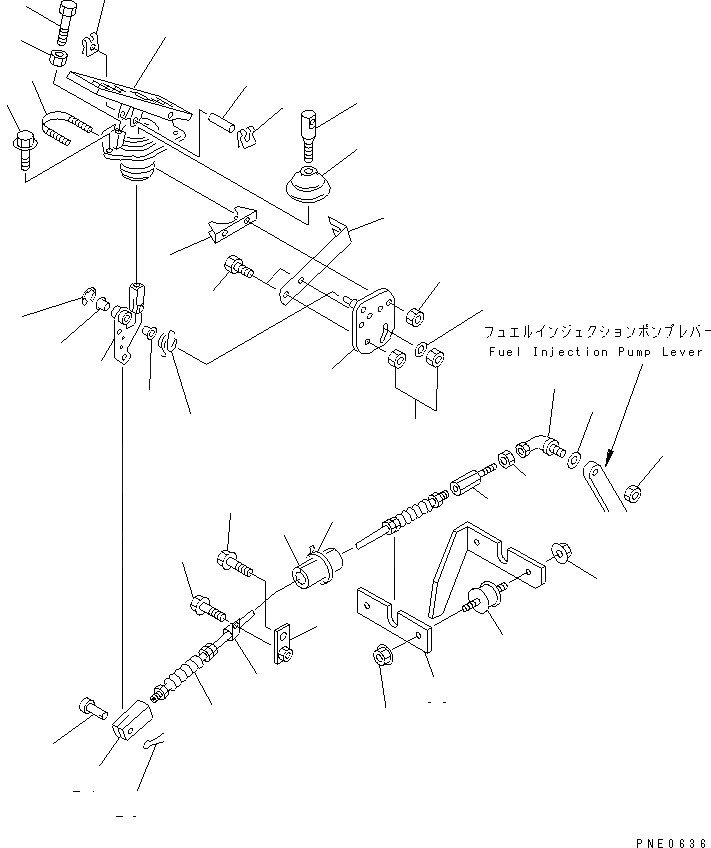 フュエルインジェクションポンプレバー
Fuel Injection Pump Lever

PNE0636