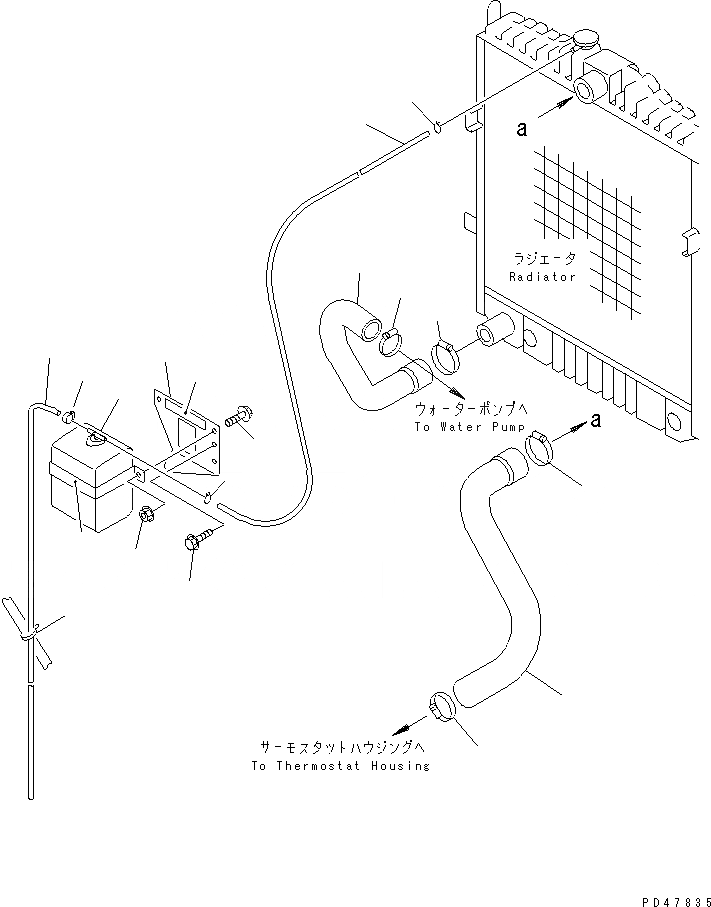 a

ラジエータ
Radiator

ウォーターポンプへ
To Water Pump

a

サーモスタットハウジングへ
To Thermostat Housing

PD47835