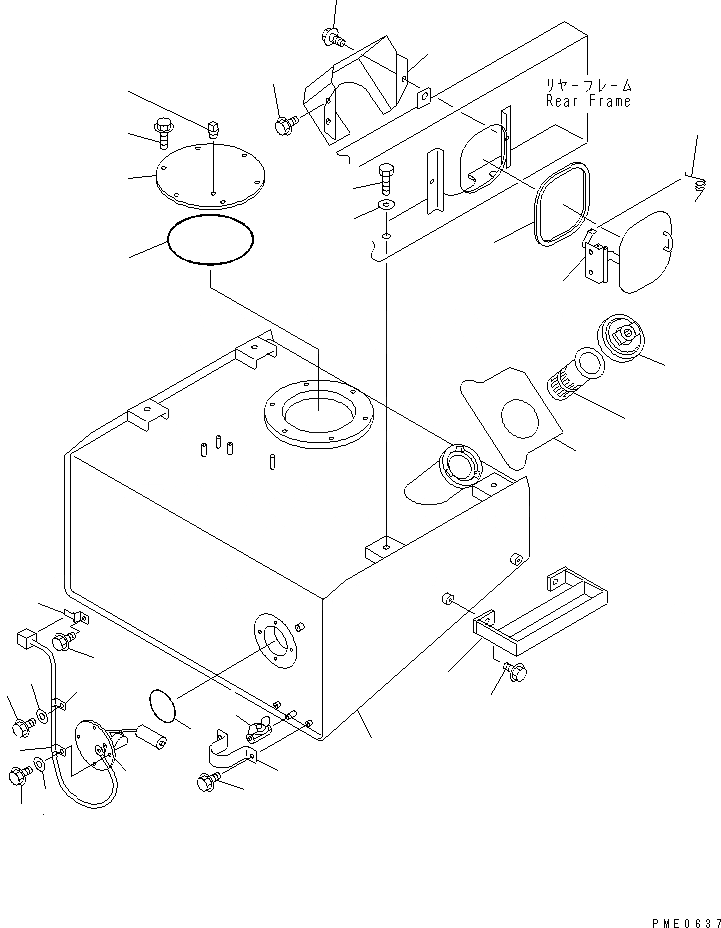 リヤーフレーム
Rear Frame

PME0637