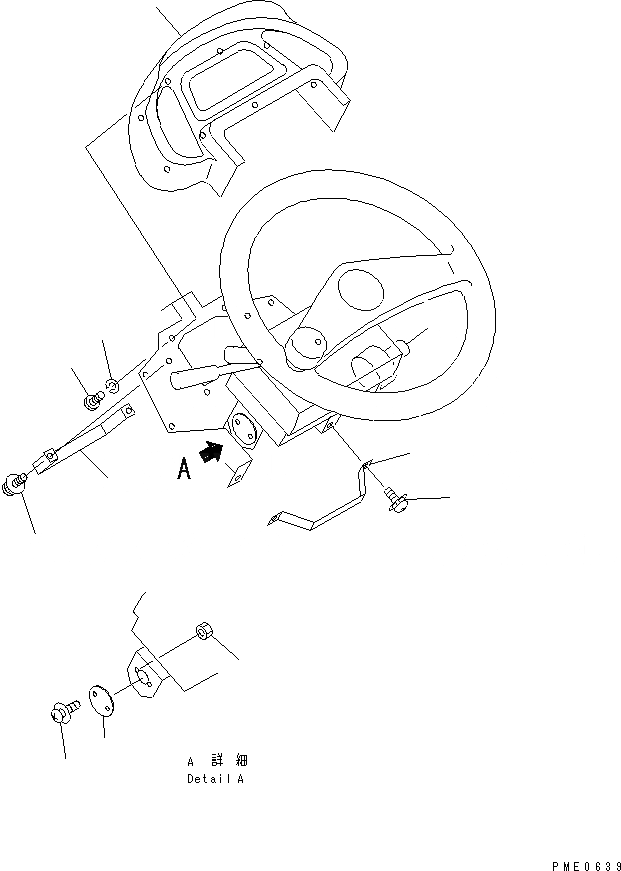 A

A 詳細
Detail A

PME0639