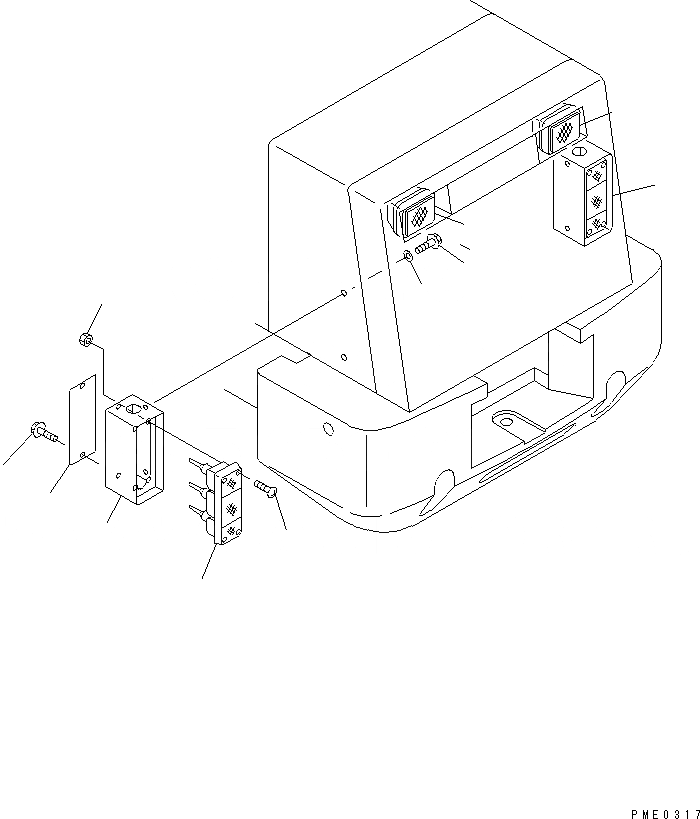 PME0317