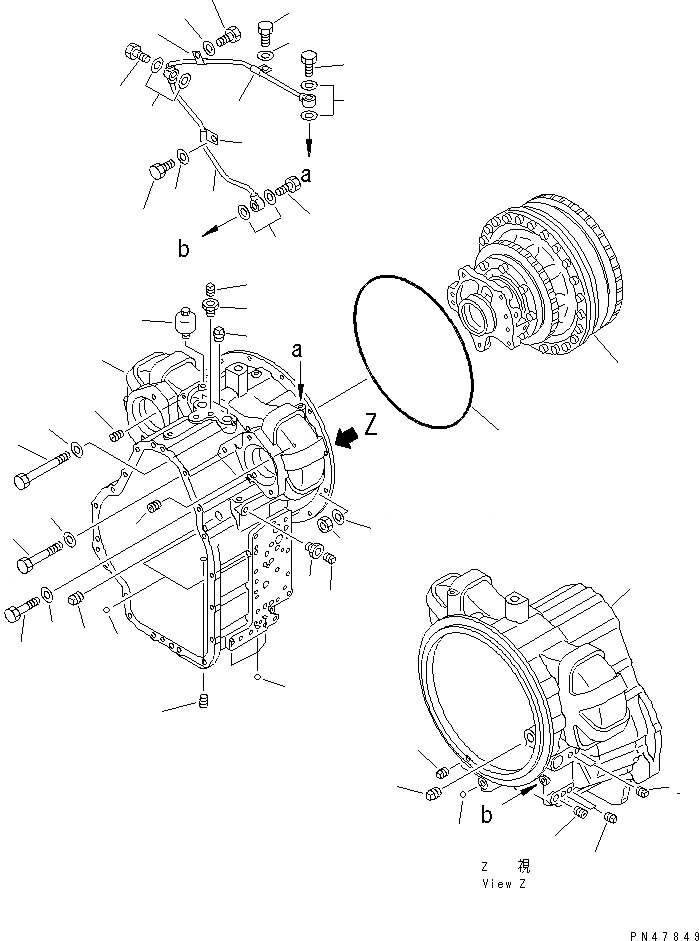 a
b
a
Z
b
Z 視
View Z
PN47849