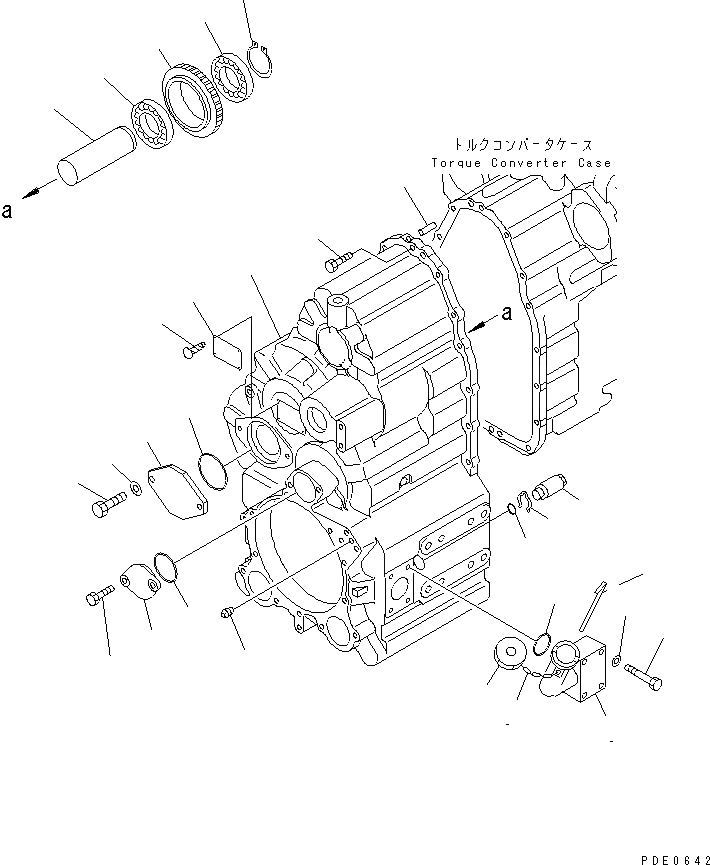 a

トルクコンバータケース
Torque Converter Case

a

PDE0642