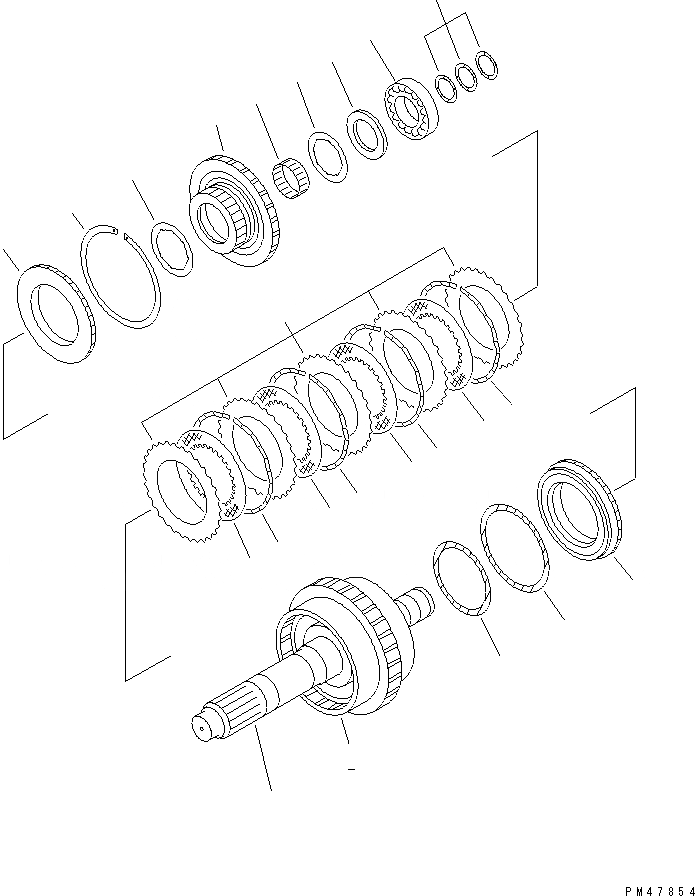 PM47854