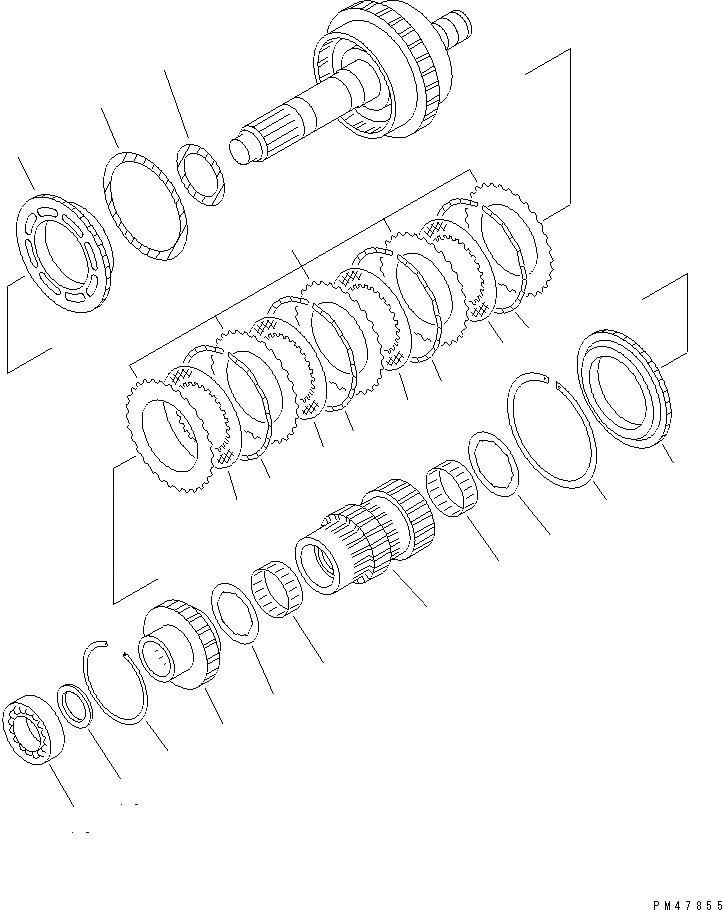 PM47855