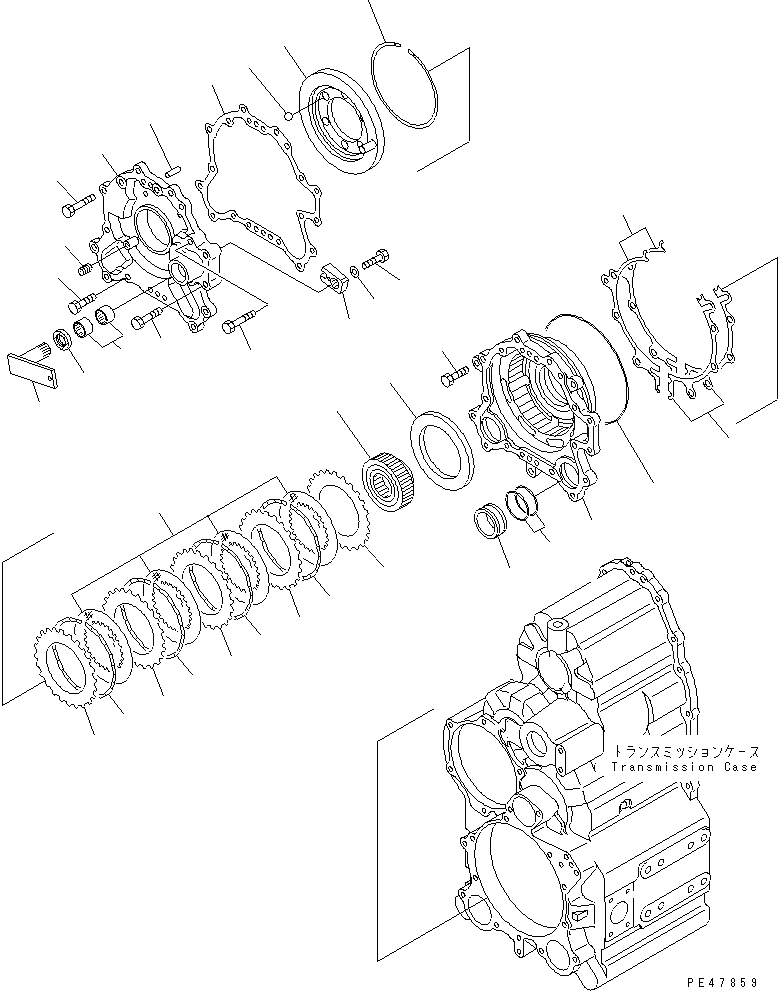 トランスミッションケース
Transmission Case

PE47859