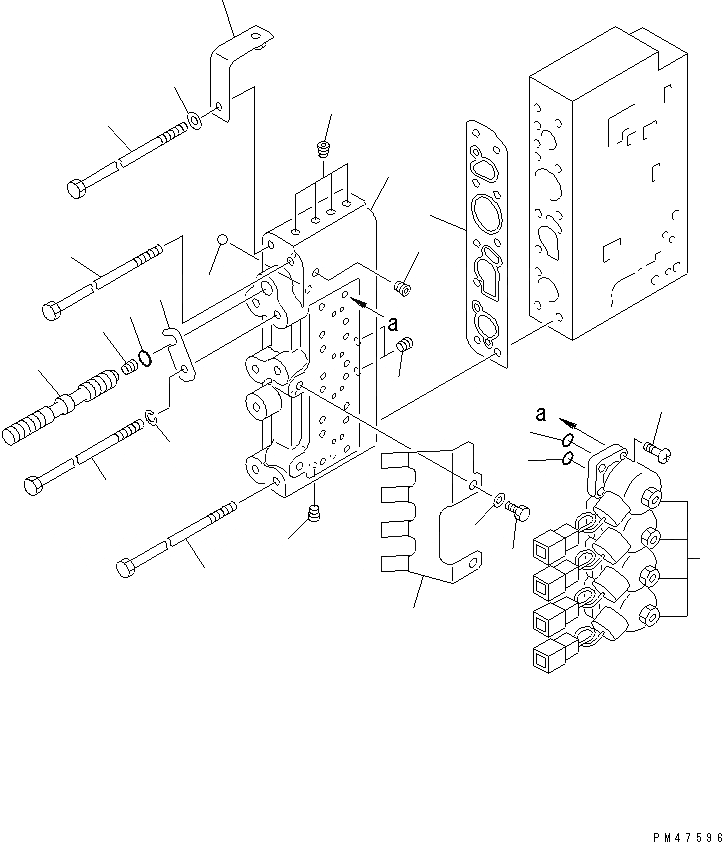 a

a

PM47596