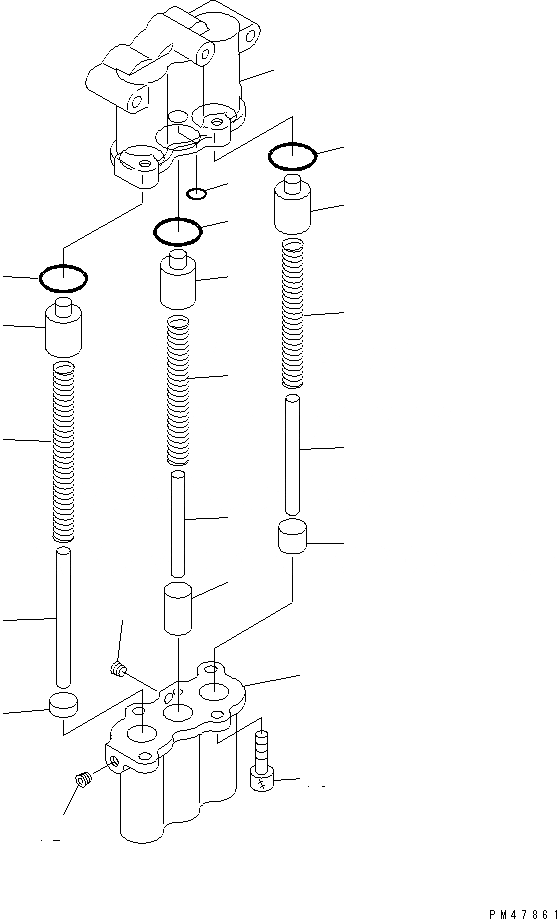 PM47861