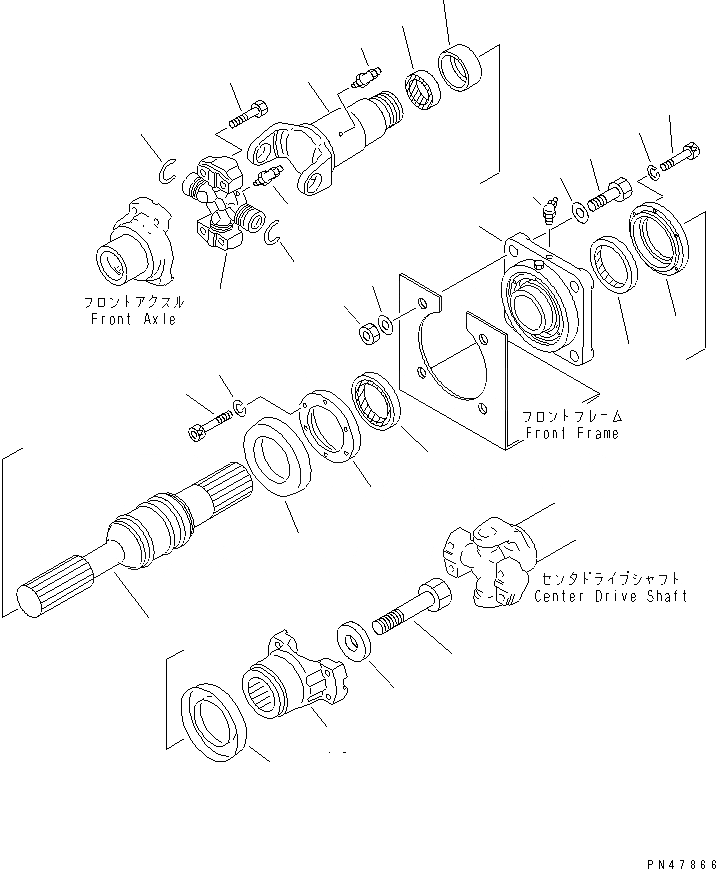 フロントアクスル
Front Axle

フロントフレーム
Front Frame

センタドライブシャフト
Center Drive Shaft

PN47866