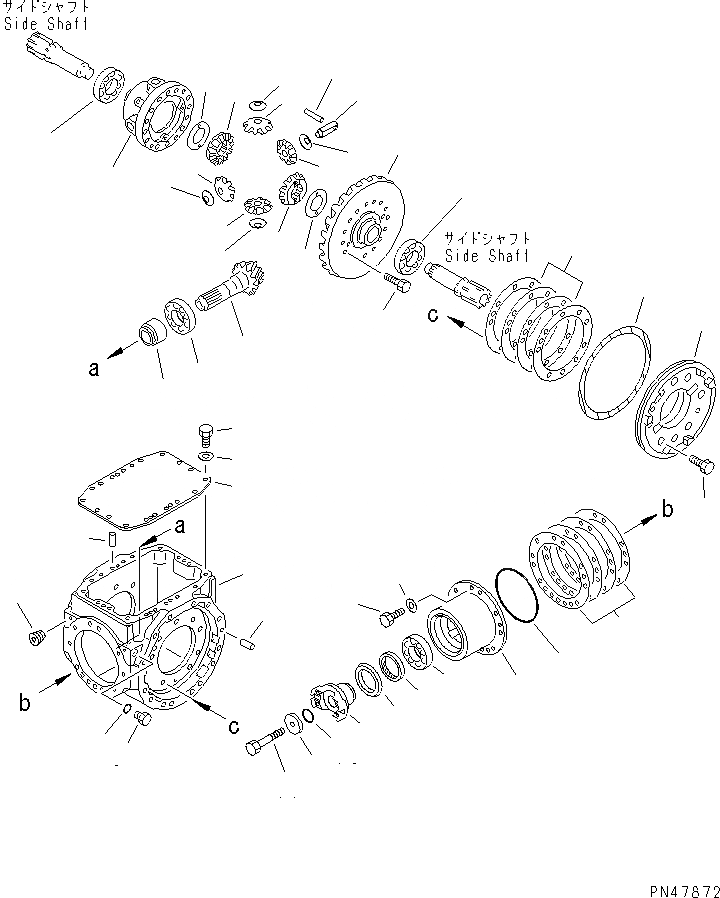 サイドシャフト
Side Shaft

サイドシャフト
Side Shaft

c

a

a

b

b

c

PN47872