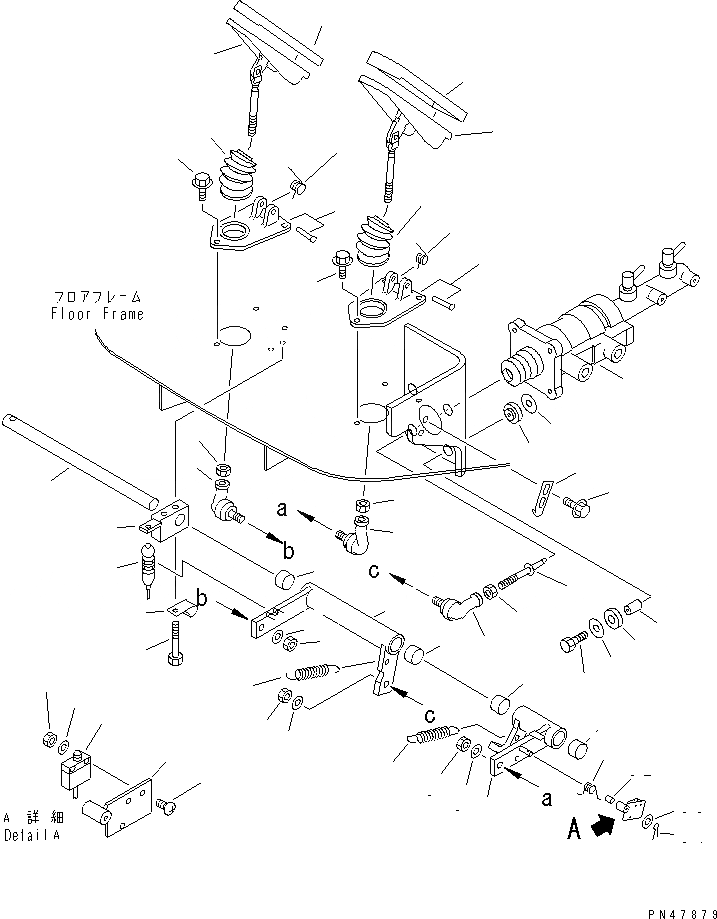 フロアフレーム
Floor Frame

a
b
c
b
c
a
A

A 詳細
Detail A

PN47879