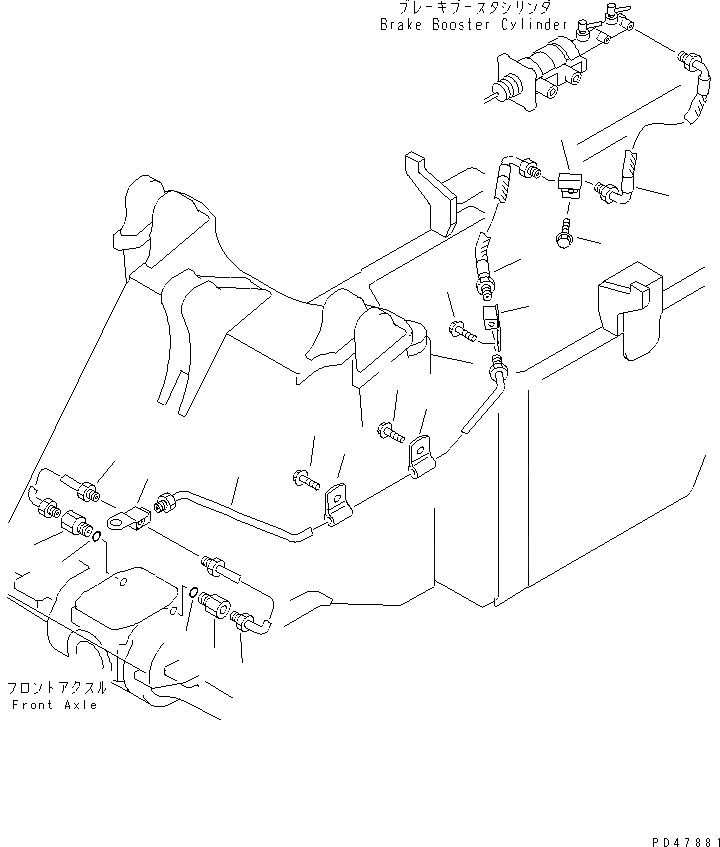 ブレーキブースタシリンダ
Brake Booster Cylinder

フロントアクスル
Front Axle

PD47881