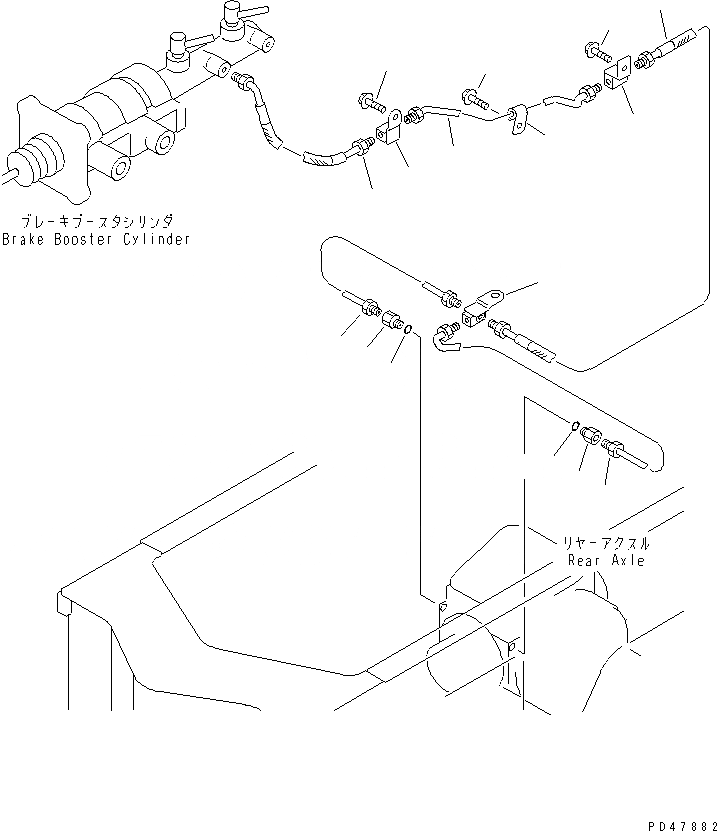 ブレーキブースタシリンダ
Brake Booster Cylinder

リヤーアクスル
Rear Axle

PD47882