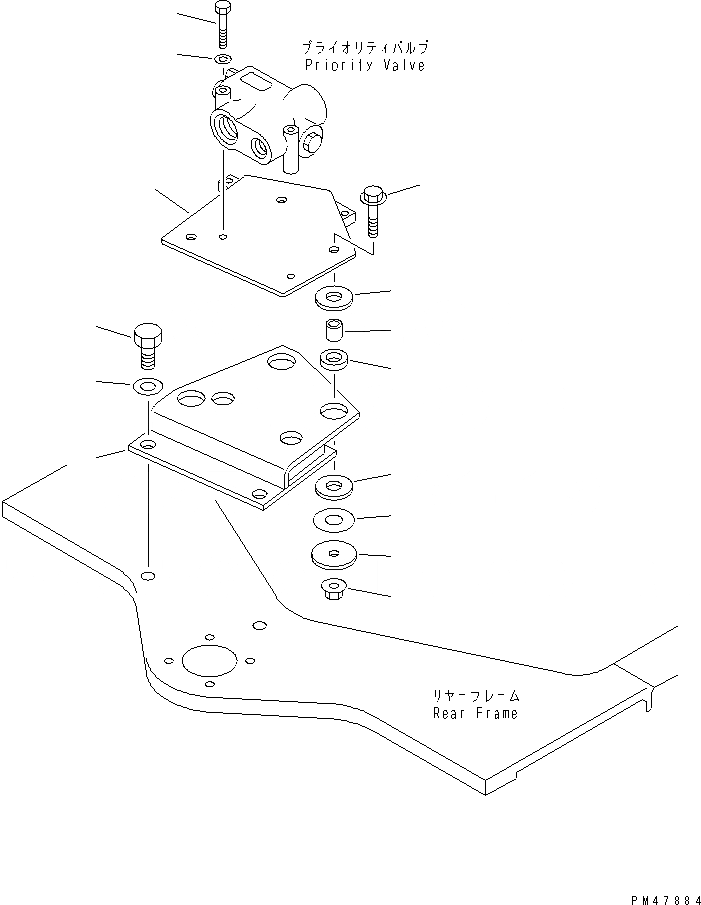 プライオリティバルブ
Priority Valve

リヤーフレーム
Rear Frame

PM47884