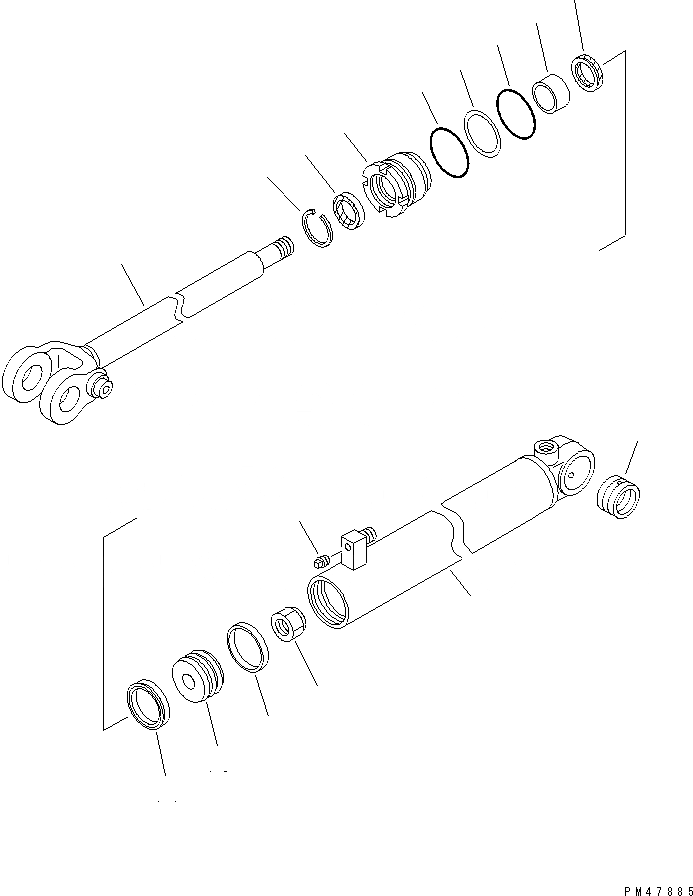 PM47885