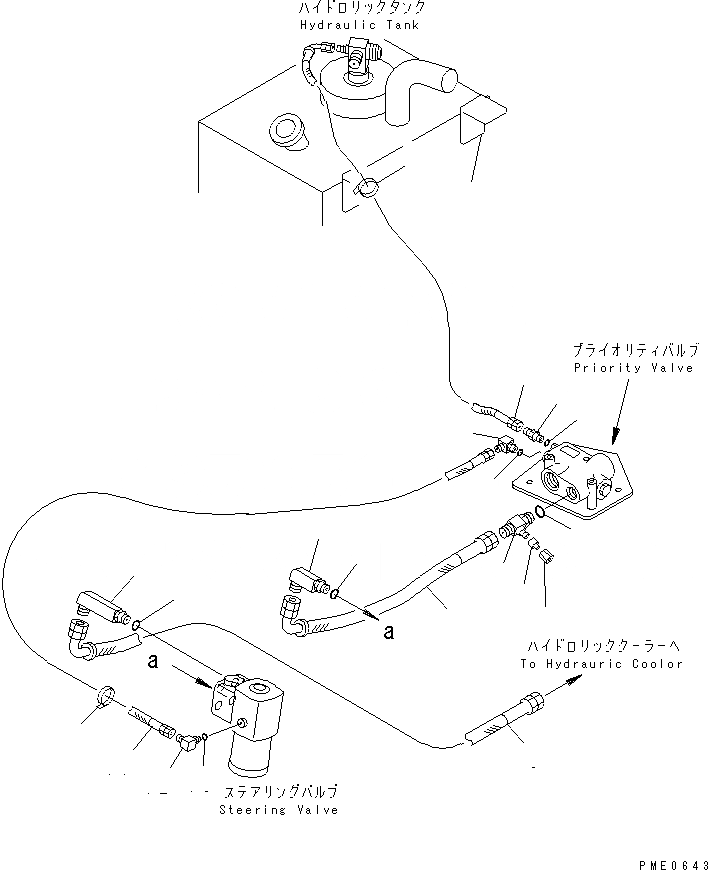 ハイドロリックタンク
Hydraulic Tank

プライオリティバルブ
Priority Valve

a

a

ハイドロリッククーラーへ
To Hydrauric Coolor

ステアリングバルブ
Steering Valve

PME0643