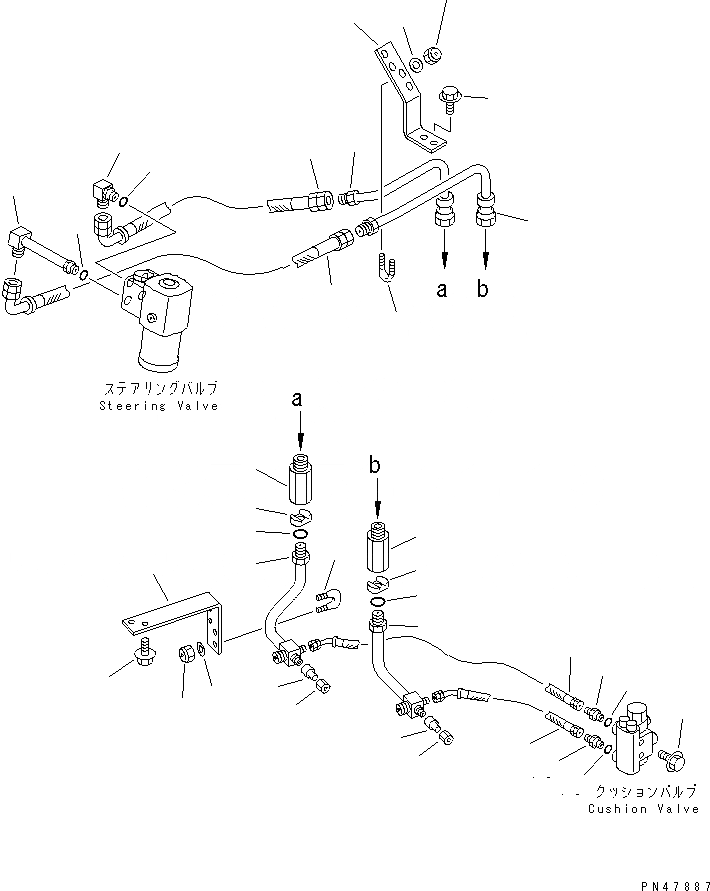 a
b
ステアリングバルブ
Steering Valve
a
b
クッションバルブ
Cushion Valve
PN47887